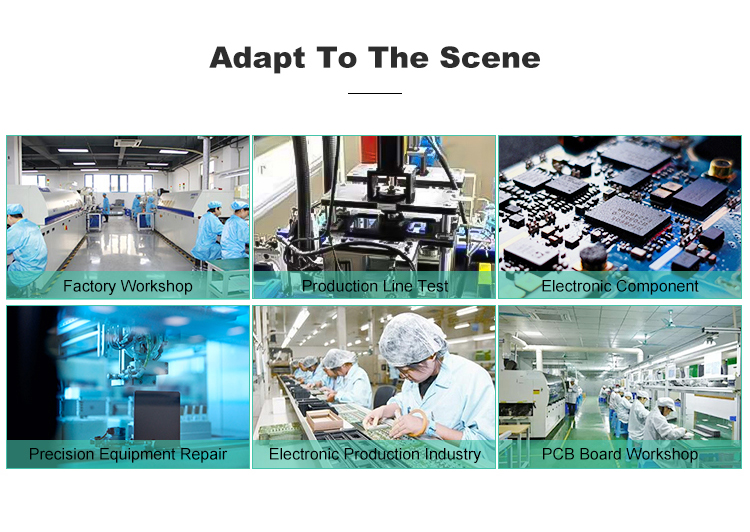 Adapt To The Scene

Factory Workshop

Production Line Test

Electronic Component

Precision Equipment Repair

Electronic Production Industry

PCB Board Workshop