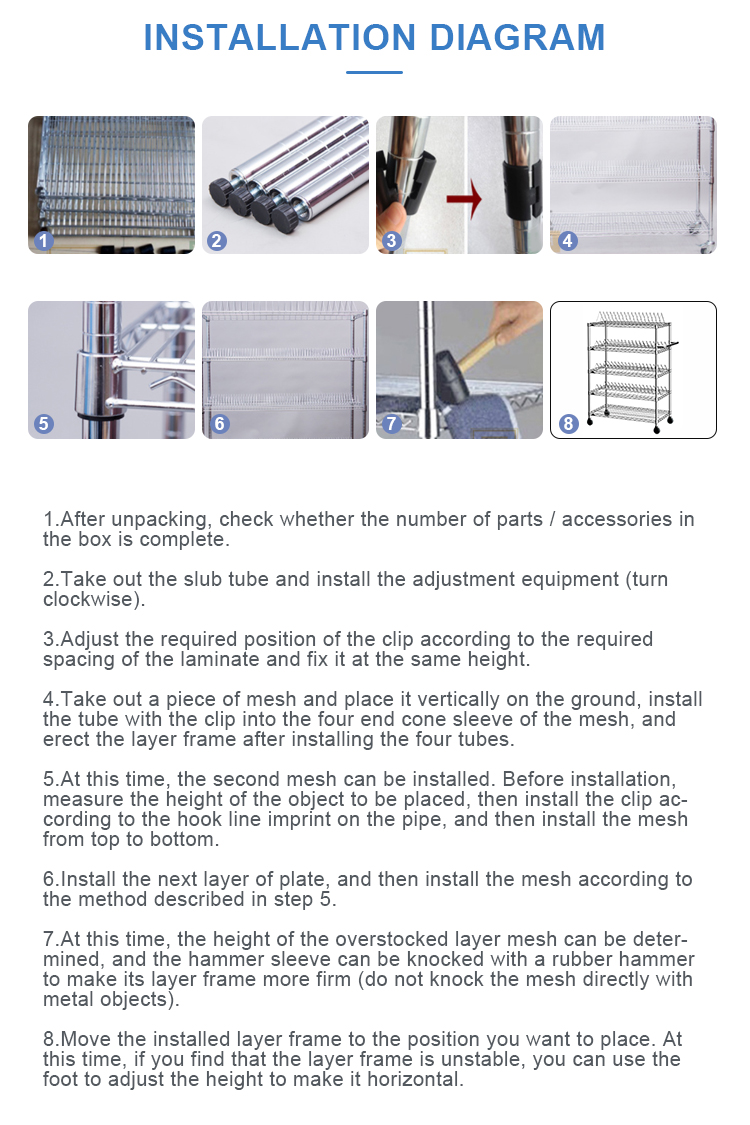 INSTALLATION DIAGRAM

1 2 3 4

5 6 7 8

1.After unpacking, check whether the number of parts / accessories in the box is complete.

2.Take out the slub tube and install the adjustment equipment (turn clockwise).

3.Adjust the required position of the clip according to the required spacing of the laminate and fix it at the same height.

4.Take out a piece of mesh and place it vertically on the ground, install the tube with the clip into the four end cone sleeve of the mesh, and erect the layer frame after installing the four tubes.

5.At this time, the second mesh can be installed. Before installation, measure the height of the object to be placed, then install the clip according to the hook line imprint on the pipe, and then install the mesh from top to bottom.

6.Install the next layer of plate, and then install the mesh according to the method described in step 5.

7.At this time, the height of the overstocked layer mesh can be determined, and the hammer sleeve can be knocked with a rubber hammer to make its layer frame more firm (do not knock the mesh directly with metal objects).

8.Move the installed layer frame to the position you want to place. At this time, if you find that the layer frame is unstable, you can use the foot to adjust the height to make it horizontal.