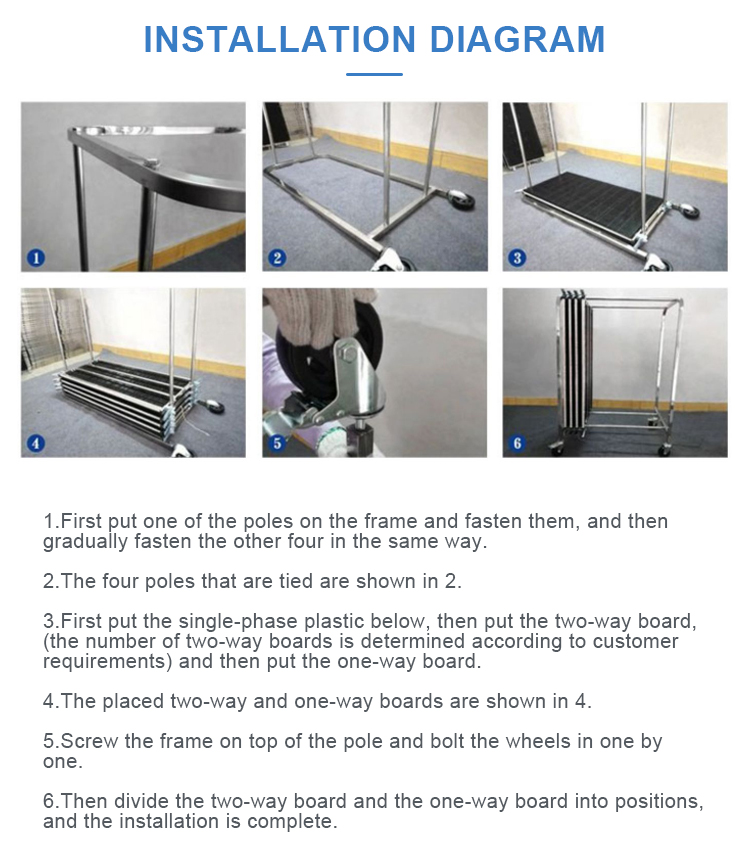 INSTALLATION DIAGRAM

1

2

3

4

5

6

1.First put one of the poles on the frame and fasten them, and then gradually fasten the other four in the same way.

2.The four poles that are tied are shown in 2.

3.First put the single-phase plastic below, then put the two-way board, (the number of two-way boards is determined according to customer requirements) and then put the one-way board.

4.The placed two-way and one-way boards are shown in 4.

5.Screw the frame on top of the pole and bolt the wheels in one by one.

6.Then divide the two-way board and the one-way board into positions, and the installation is complete.