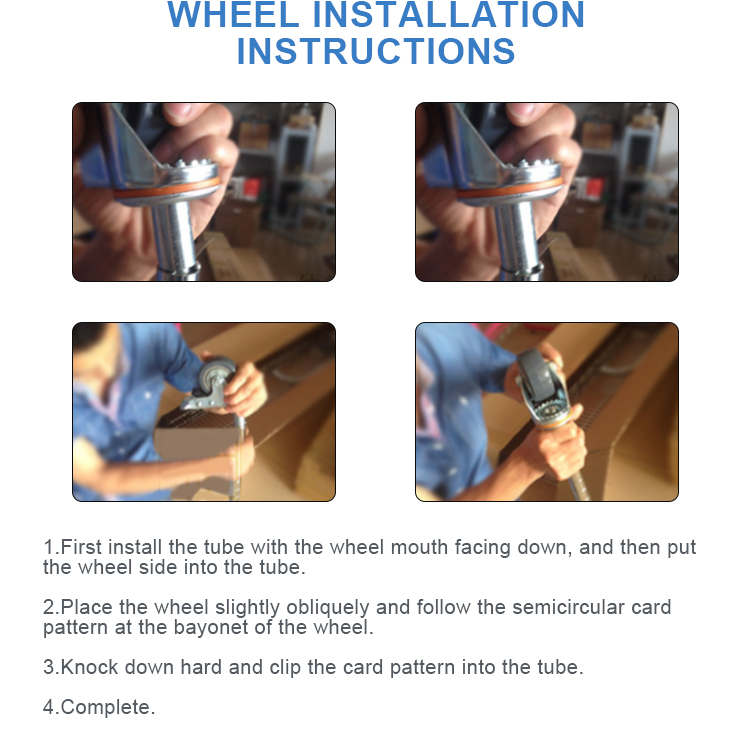 WHEEL INSTALLATION INSTRUCTIONS

1.First install the tube with the wheel mouth facing down, and then put the wheel side into the tube.

2.Place the wheel slightly obliquely and follow the semicircular card pattern at the bayonet of the wheel.

3.Knock down hard and clip the card pattern into the tube.

4.Complete.