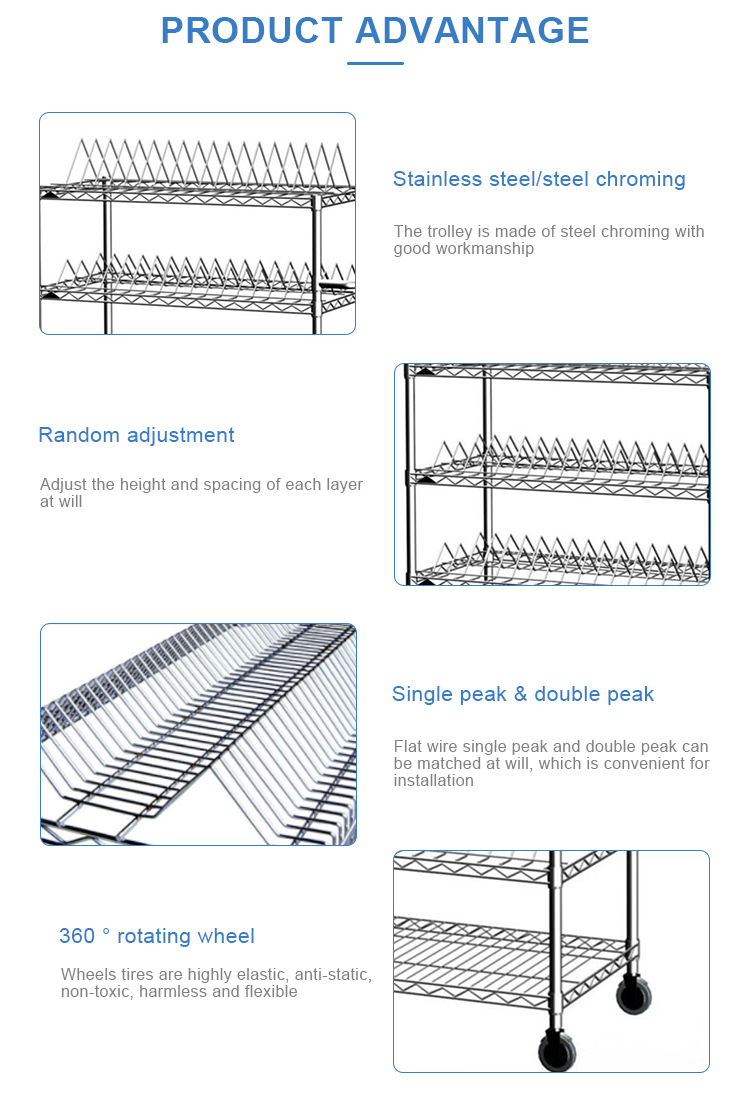 PRODUCT ADVANTAGE

Stainless steel/steel chroming

The trolley is made of steel chroming with good workmanship

Random adjustment

Adjust the height and spacing of each layer at will

Single peak & double peak

Flat wire single peak and double peak can be matched at will, which is convenient for installation

360 ° rotating wheel

Wheels tires are highly elastic, anti-static, non-toxic, harmless and flexible