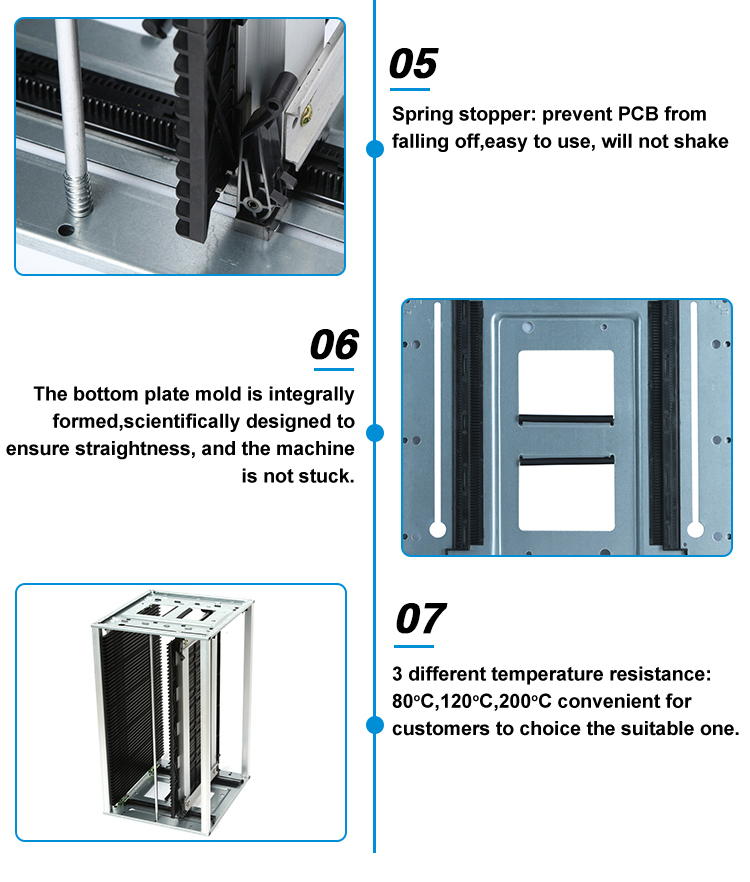 05

Spring stopper: prevent PCB from falling off,easy to use, will not shake

06

The bottom plate mold is integrally formed,scientifically designed to ensure straightness, and the machine is not stuck.

07

3 different temperature resistance: 80℃,120℃,200℃ convenient for customers to choice the suitable one.