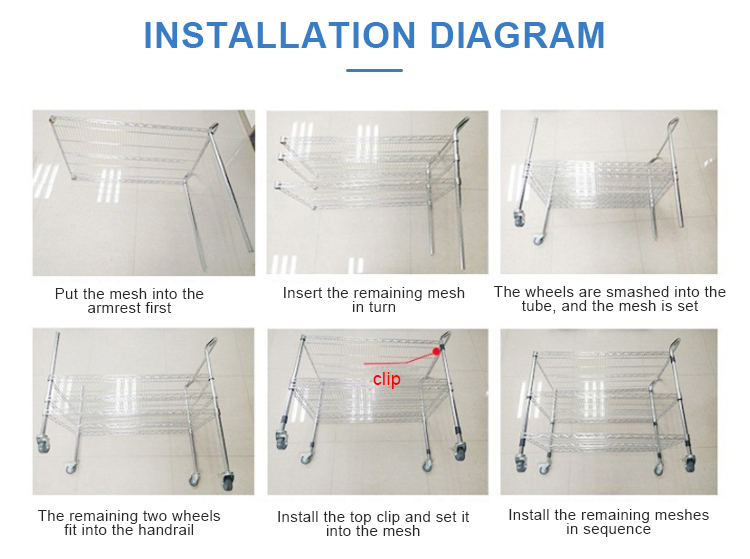 INSTALLATION DIAGRAM

Put the mesh into the armrest first

Insert the remaining mesh in turn

The wheels are smashed into the tube, and the mesh is set

clip

The remaining two wheels fit into the handrail

Install the top clip and set it into the mesh

Install the remaining meshes in sequence