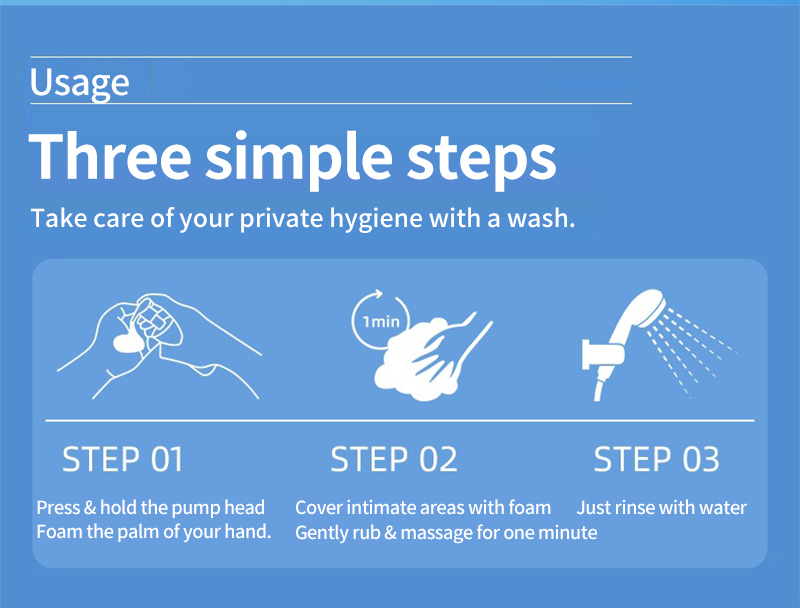 Usage

Three simple steps

Take care of your private hygiene with a wash.

1min

STEP 01

Press & hold the pump head
Foam the palm of your hand.

STEP 02

Cover intimate areas with foam
Gently rub & massage for one minute

STEP 03

Just rinse with water