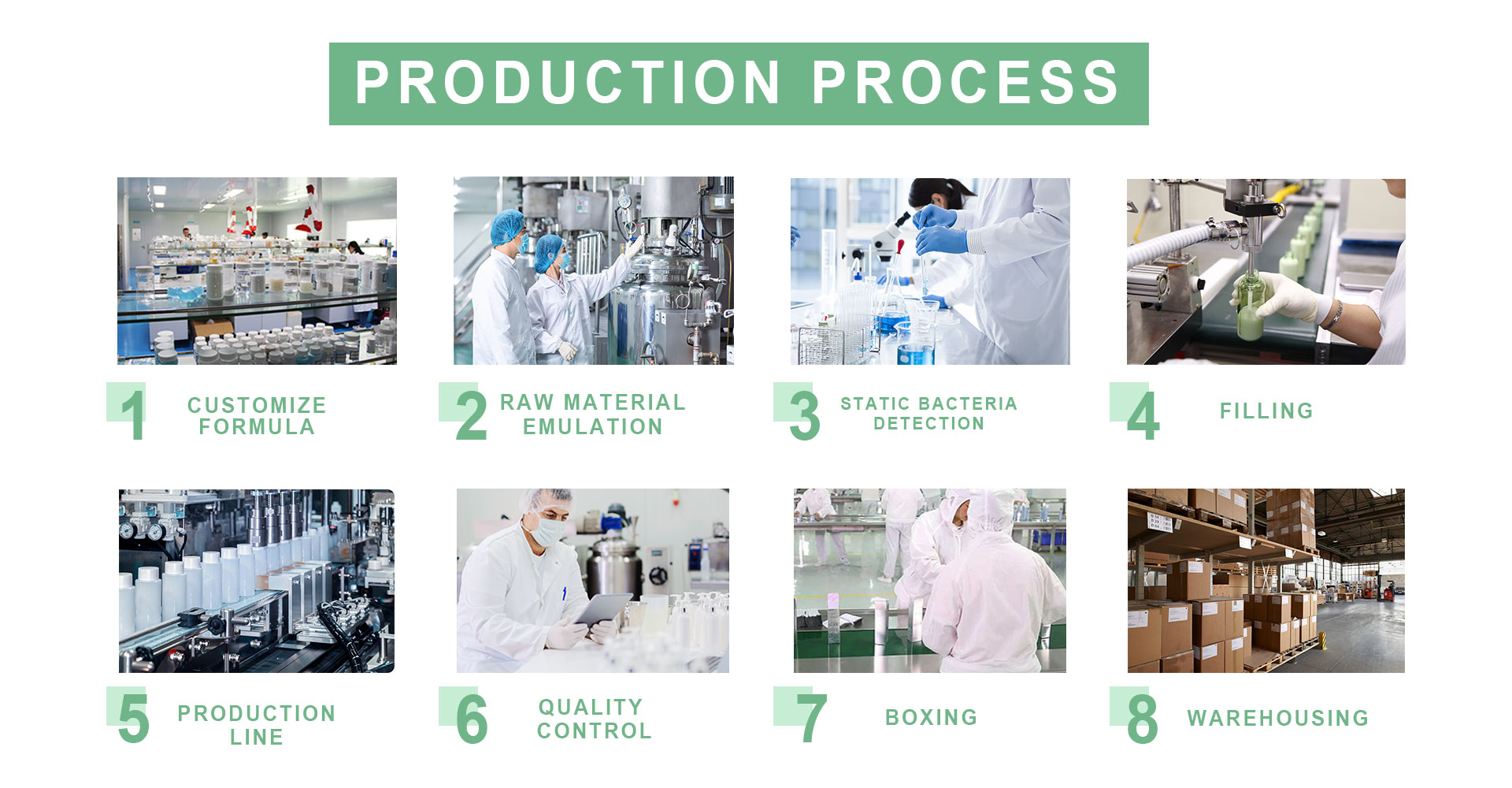 PRODUCTION PROCESS

1 CUSTOMIZE FORMULA

2 RAW MATERIAL EMULATION

3 STATIC BACTERIA DETECTION

4 FILLING

5 PRODUCTION LINE

6 QUALITY CONTROL

7 BOXING

8 WAREHOUSING