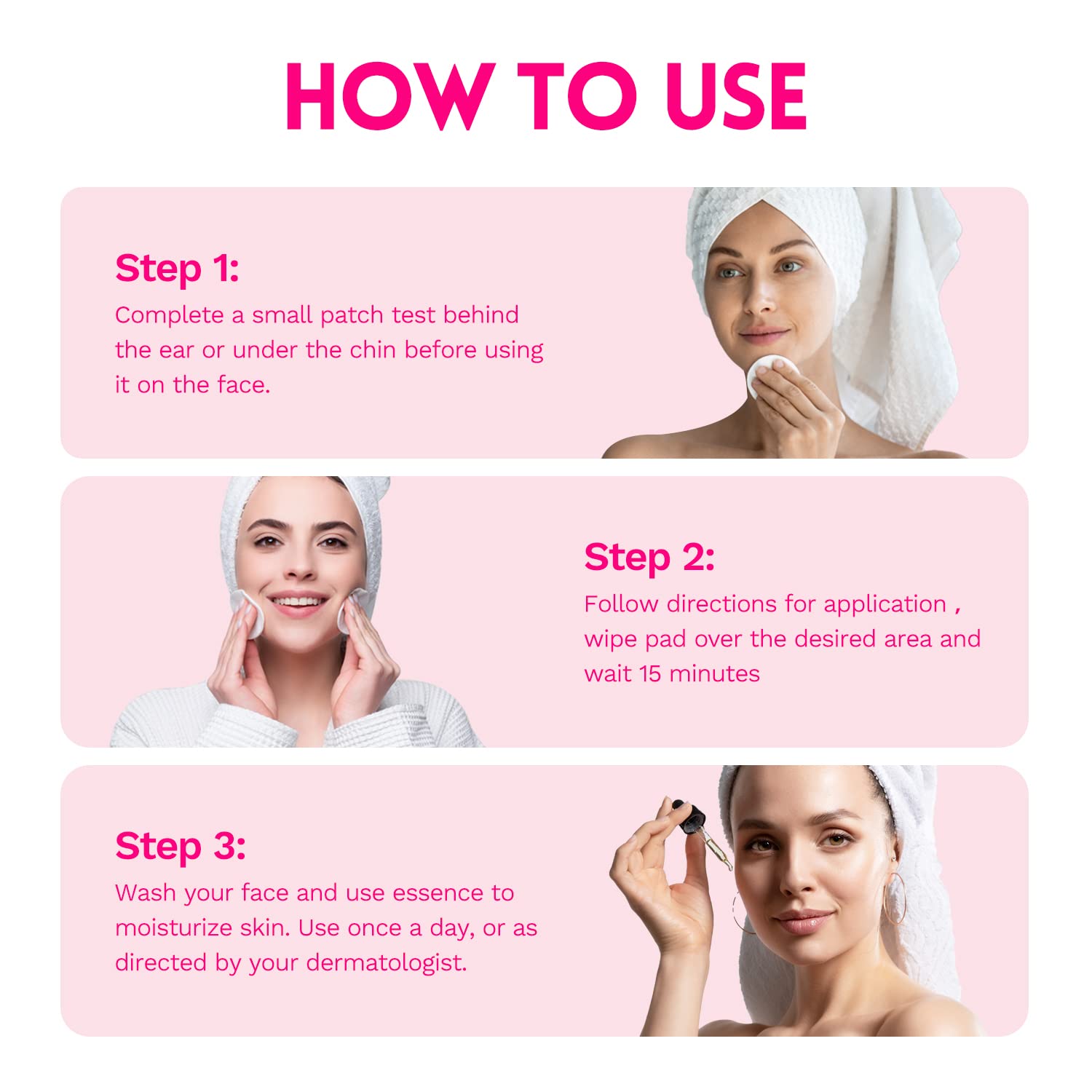 HOW TO USE

Step 1:
Complete a small patch test behind the ear or under the chin before using it on the face.

Step 2:
Follow directions for application , wipe pad over the desired area and wait 15 minutes

Step 3:
Wash your face and use essence to moisturize skin. Use once a day, or as directed by your dermatologist.