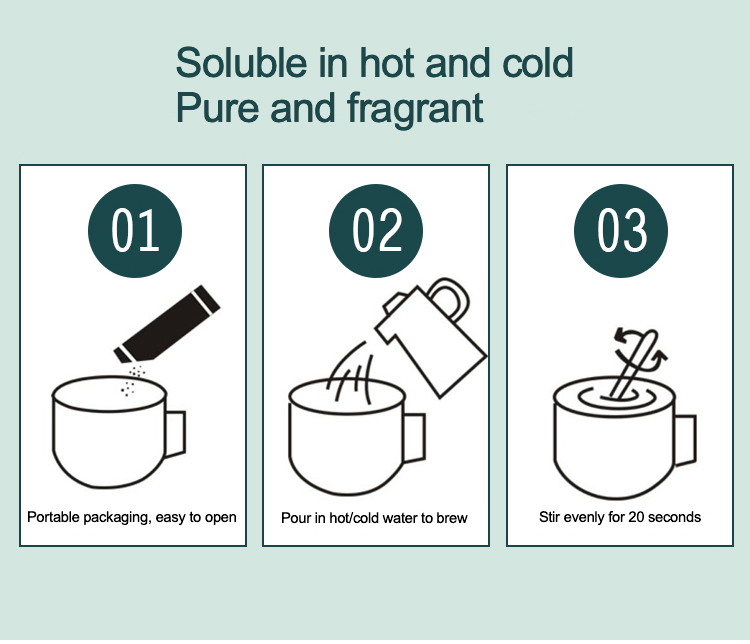 Soluble in hot and cold
Pure and fragrant

01

Portable packaging, easy to open

02

Pour in hot/cold water to brew

03

Stir evenly for 20 seconds