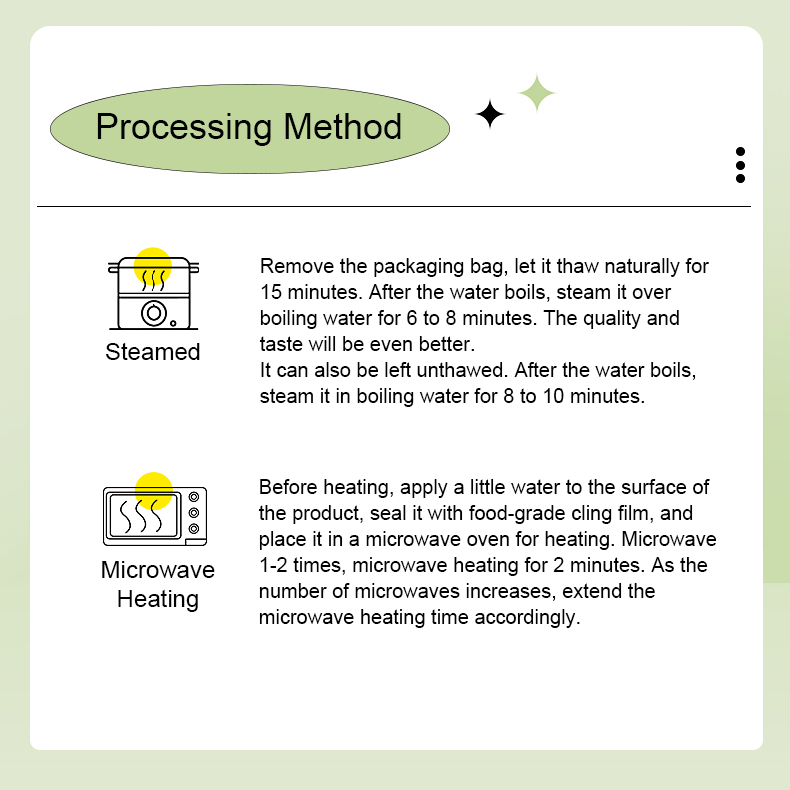 Processing Method

Steamed

Remove the packaging bag, let it thaw naturally for 15 minutes. After the water boils, steam it over boiling water for 6 to 8 minutes. The quality and taste will be even better.
It can also be left unthawed. After the water boils, steam it in boiling water for 8 to 10 minutes.

Microwave Heating

Before heating, apply a little water to the surface of the product, seal it with food-grade cling film, and place it in a microwave oven for heating. Microwave 1-2 times, microwave heating for 2 minutes. As the number of microwaves increases, extend the microwave heating time accordingly.