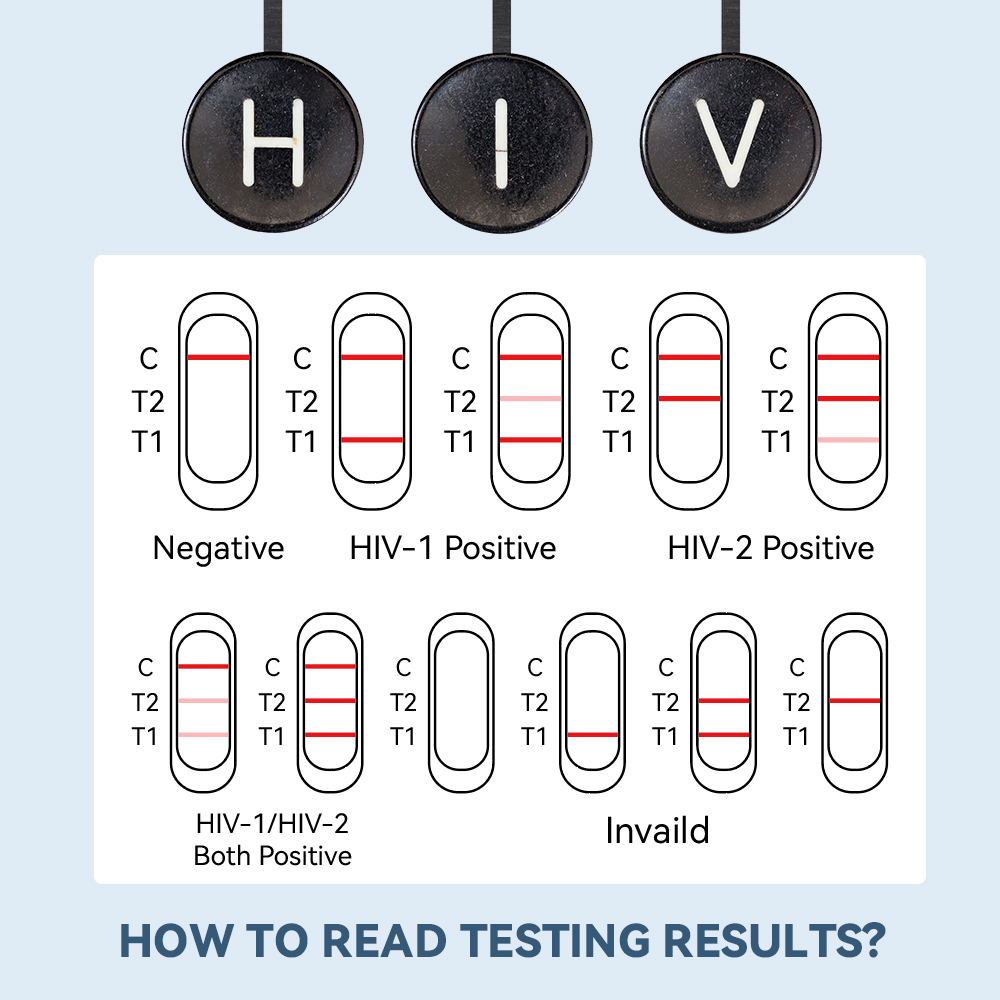 H I V

C
T2
T1

C
T2
T1

C
T2
T1

C
T2
T1

C
T2
T1

Negative HIV-1 Positive HIV-2 Positive

C
T2
T1

C
T2
T1

C
T2
T1

C
T2
T1

C
T2
T1

C
T2
T1

HIV-1/HIV-2
Both Positive

Invaild

HOW TO READ TESTING RESULTS?