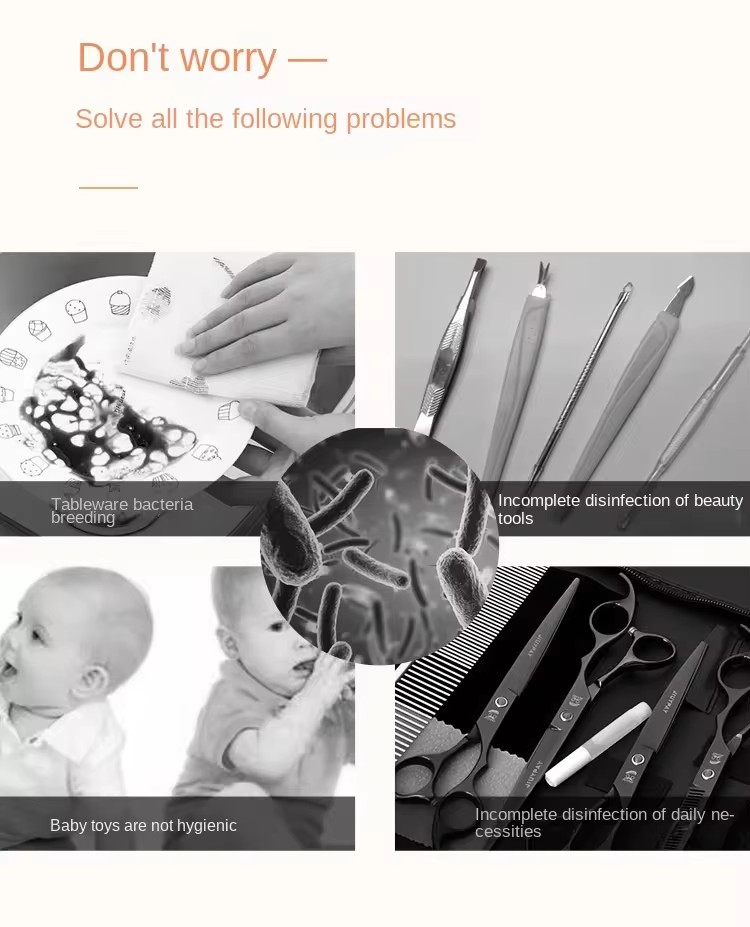 Don't worry —

Solve all the following problems

Tableware bacteria breeding

Incomplete disinfection of beauty tools

Baby toys are not hygienic

Incomplete disinfection of daily necessities