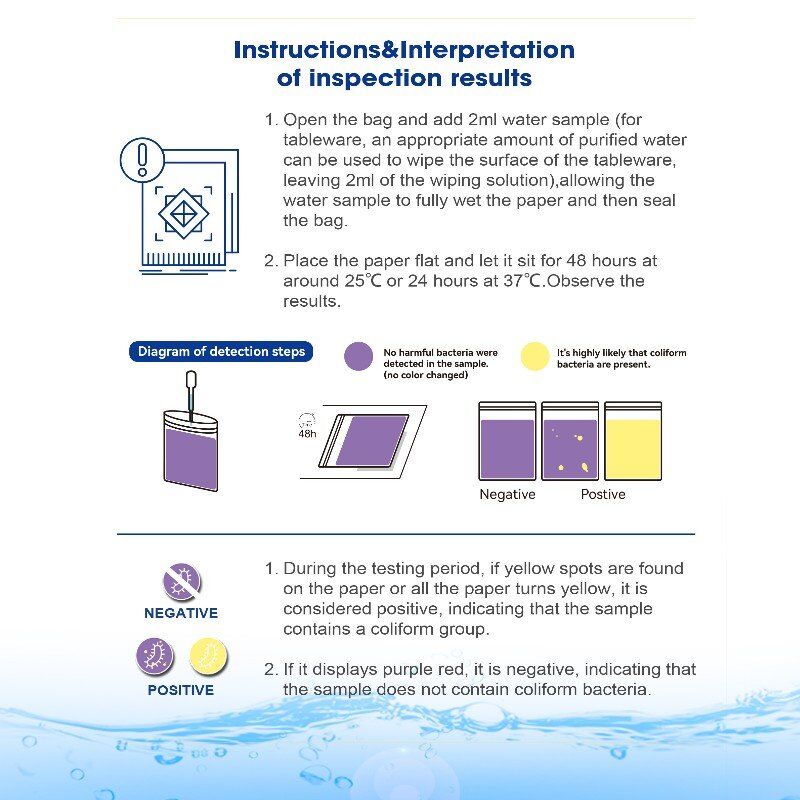 Instructions&Interpretation of inspection results

1. Open the bag and add 2ml water sample (for tableware, an appropriate amount of purified water can be used to wipe the surface of the tableware, leaving 2ml of the wiping solution),allowing the water sample to fully wet the paper and then seal the bag.

2. Place the paper flat and let it sit for 48 hours at around 25℃ or 24 hours at 37℃.Observe the results.

Diagram of detection steps

No harmful bacteria were detected in the sample. (no color changed)

It's highly likely that coliform bacteria are present.

48h

Negative

Postive

NEGATIVE

POSITIVE

1. During the testing period, if yellow spots are found on the paper or all the paper turns yellow, it is considered positive, indicating that the sample contains a coliform group.

2. If it displays purple red, it is negative, indicating that the sample does not contain coliform bacteria.