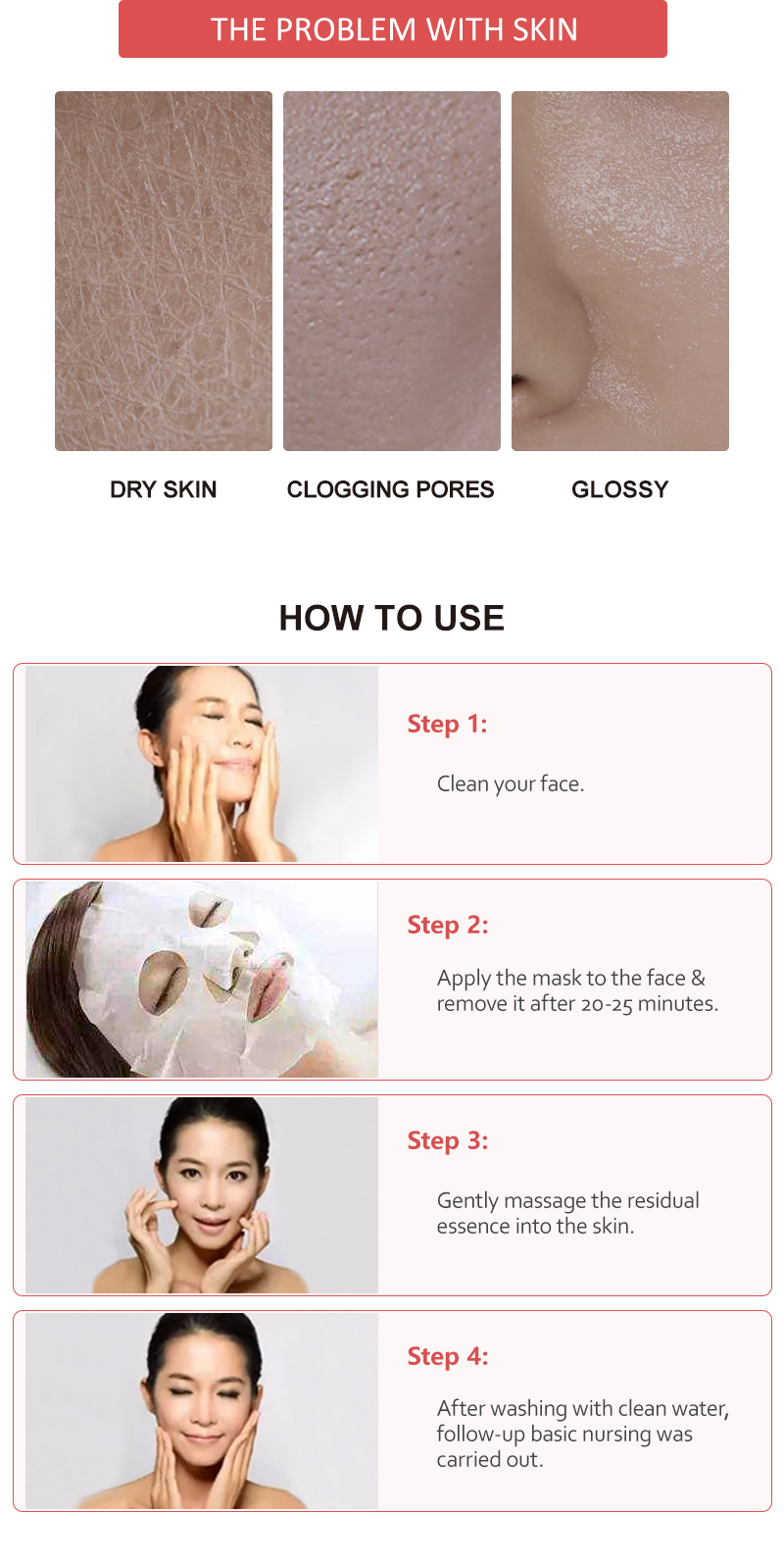 THE PROBLEM WITH SKIN

DRY SKIN

CLOGGING PORES

GLOSSY

HOW TO USE

Step 1:

Clean your face.

Step 2:

Apply the mask to the face & remove it after 20-25 minutes.

Step 3:

Gently massage the residual essence into the skin.

Step 4:

After washing with clean water, follow-up basic nursing was carried out.