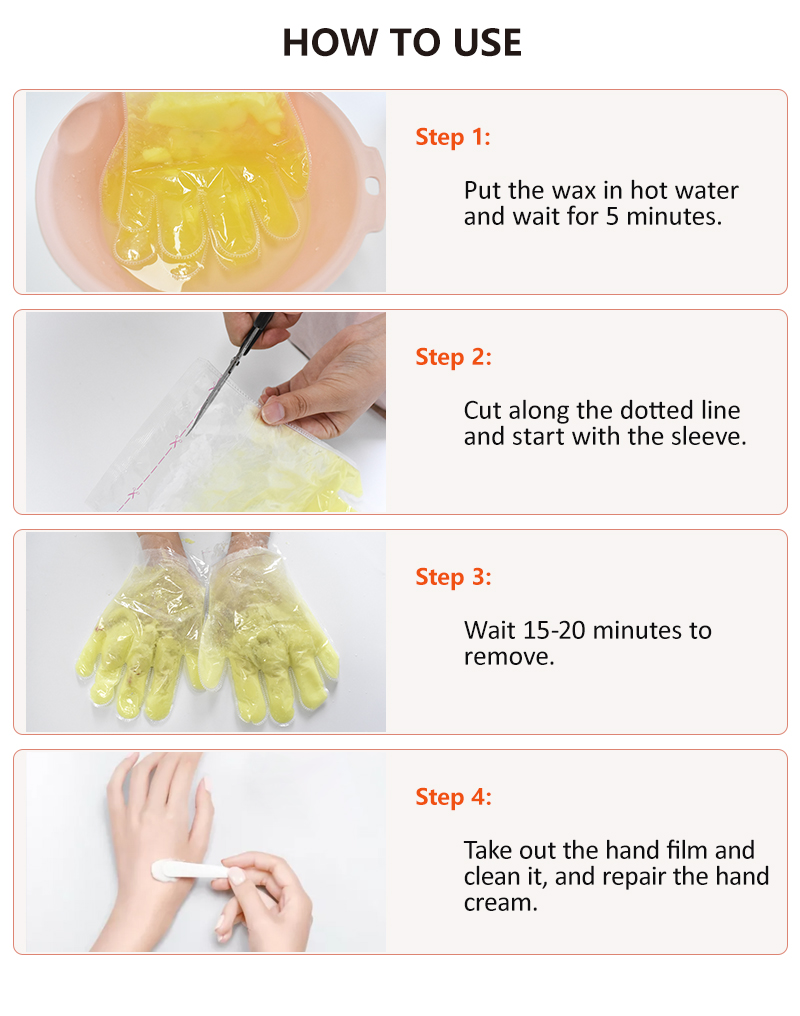 HOW TO USE

Step 1:

Put the wax in hot water and wait for 5 minutes.

Step 2:

Cut along the dotted line and start with the sleeve.

Step 3:

Wait 15-20 minutes to remove.

Step 4:

Take out the hand film and clean it, and repair the hand cream.