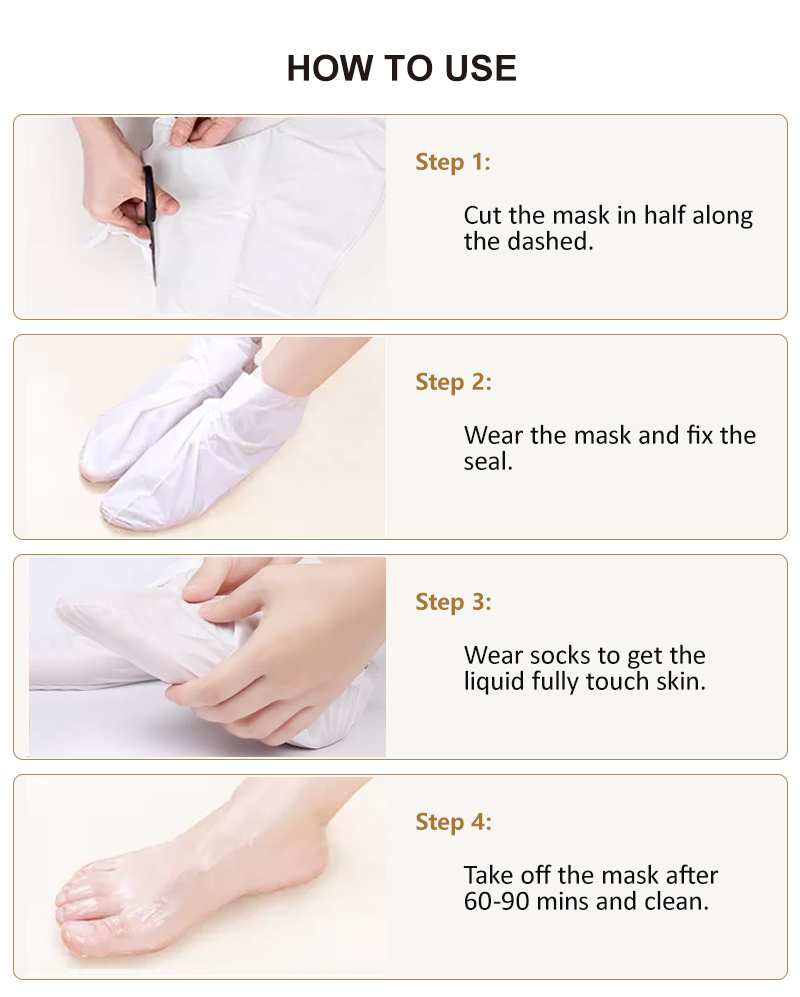 HOW TO USE

Step 1:

Cut the mask in half along the dashed.

Step 2:

Wear the mask and fix the seal.

Step 3:

Wear socks to get the liquid fully touch skin.

Step 4:

Take off the mask after 60-90 mins and clean.