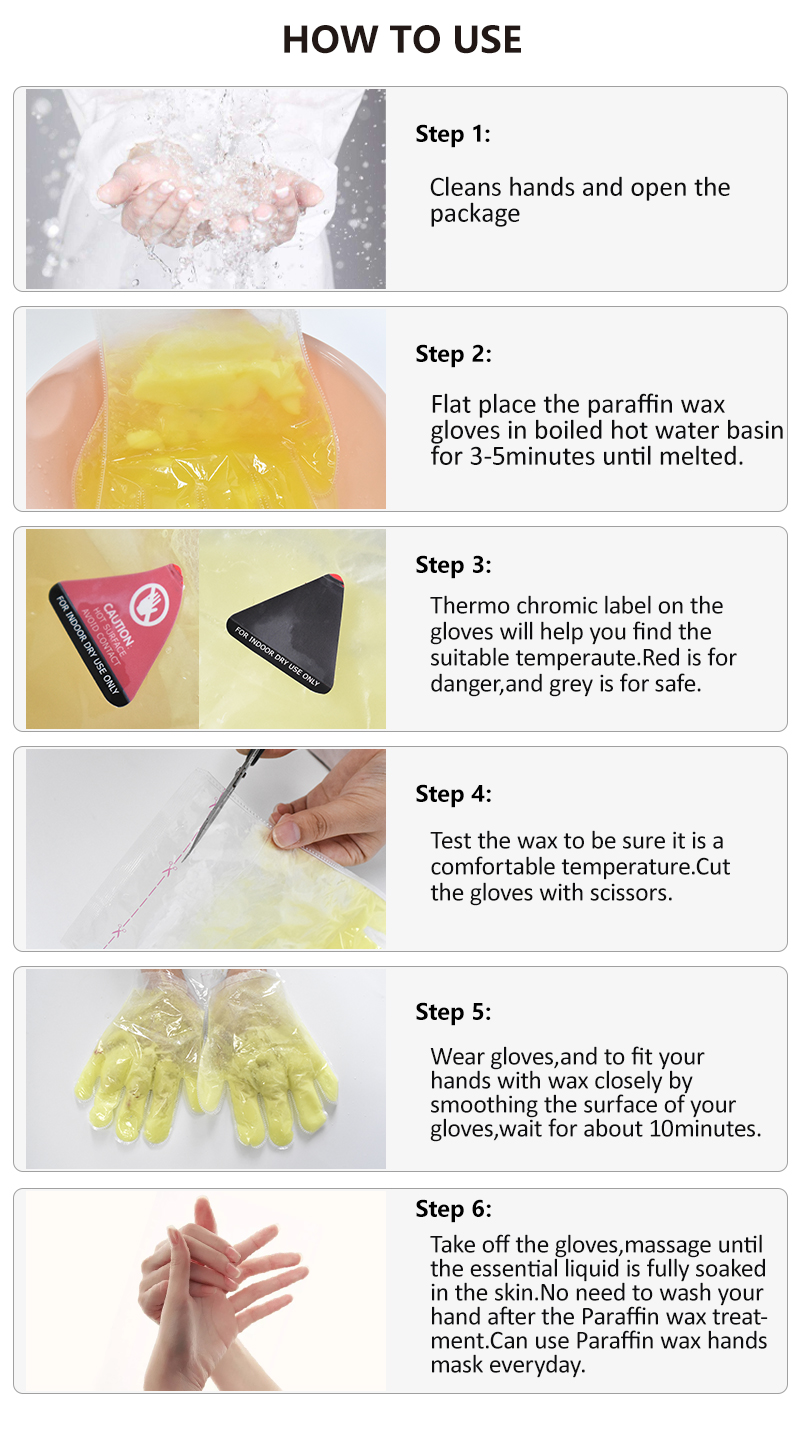 HOW TO USE

Step 1:

Cleans hands and open the package

Step 2:

Flat place the paraffin wax gloves in boiled hot water basin for 3-5minutes until melted.

CAUTION: HOT SURFACE AVOID CONTACT FOR INDOOR DRY USE ONLY

FOR INDOOR DRY USE ONLY

Step 3:

Thermo chromic label on the gloves will help you find the suitable temperaute.Red is for danger,and grey is for safe.

Step 4:

Test the wax to be sure it is a comfortable temperature.Cut the gloves with scissors.

Step 5:

Wear gloves,and to fit your hands with wax closely by smoothing the surface of your gloves,wait for about 10minutes.

Step 6:

Take off the gloves,massage until the essential liquid is fully soaked in the skin.No need to wash your hand after the Paraffin wax treatment.Can use Paraffin wax hands mask everyday.