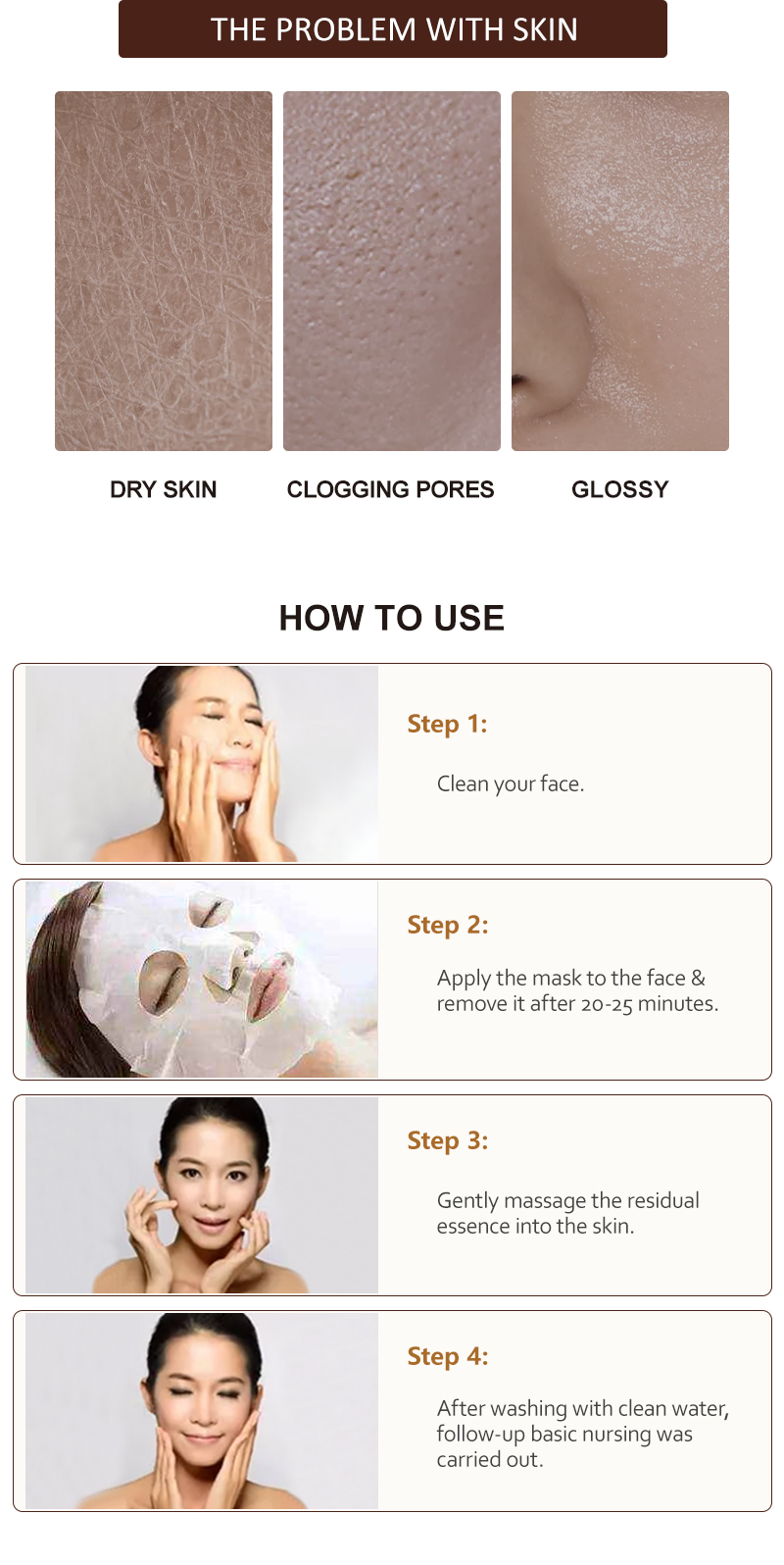 THE PROBLEM WITH SKIN

DRY SKIN

CLOGGING PORES

GLOSSY

HOW TO USE

Step 1:

Clean your face.

Step 2:

Apply the mask to the face & remove it after 20-25 minutes.

Step 3:

Gently massage the residual essence into the skin.

Step 4:

After washing with clean water, follow-up basic nursing was carried out.