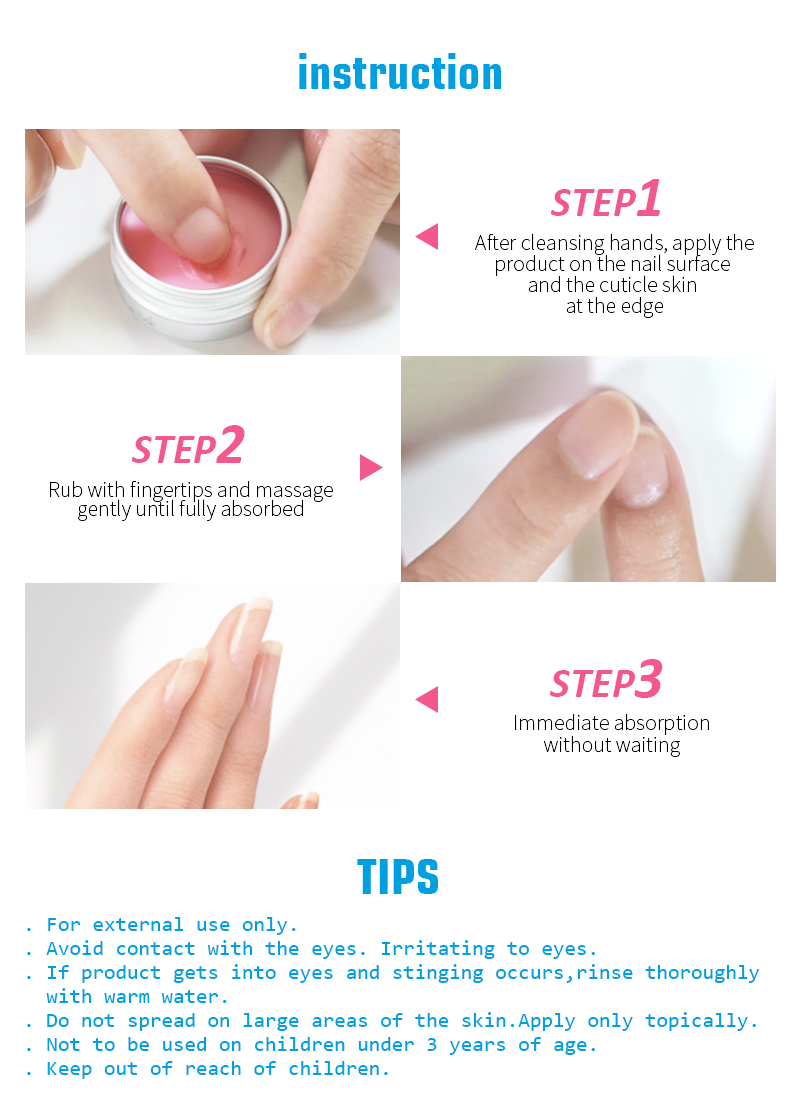 instruction

STEP1
After cleansing hands, apply the product on the nail surface and the cuticle skin at the edge

STEP2
Rub with fingertips and massage gently until fully absorbed

STEP3
Immediate absorption without waiting

TIPS

. For external use only.
. Avoid contact with the eyes. Irritating to eyes.
. If product gets into eyes and stinging occurs,rinse thoroughly with warm water.
. Do not spread on large areas of the skin.Apply only topically.
. Not to be used on children under 3 years of age.
. Keep out of reach of children.