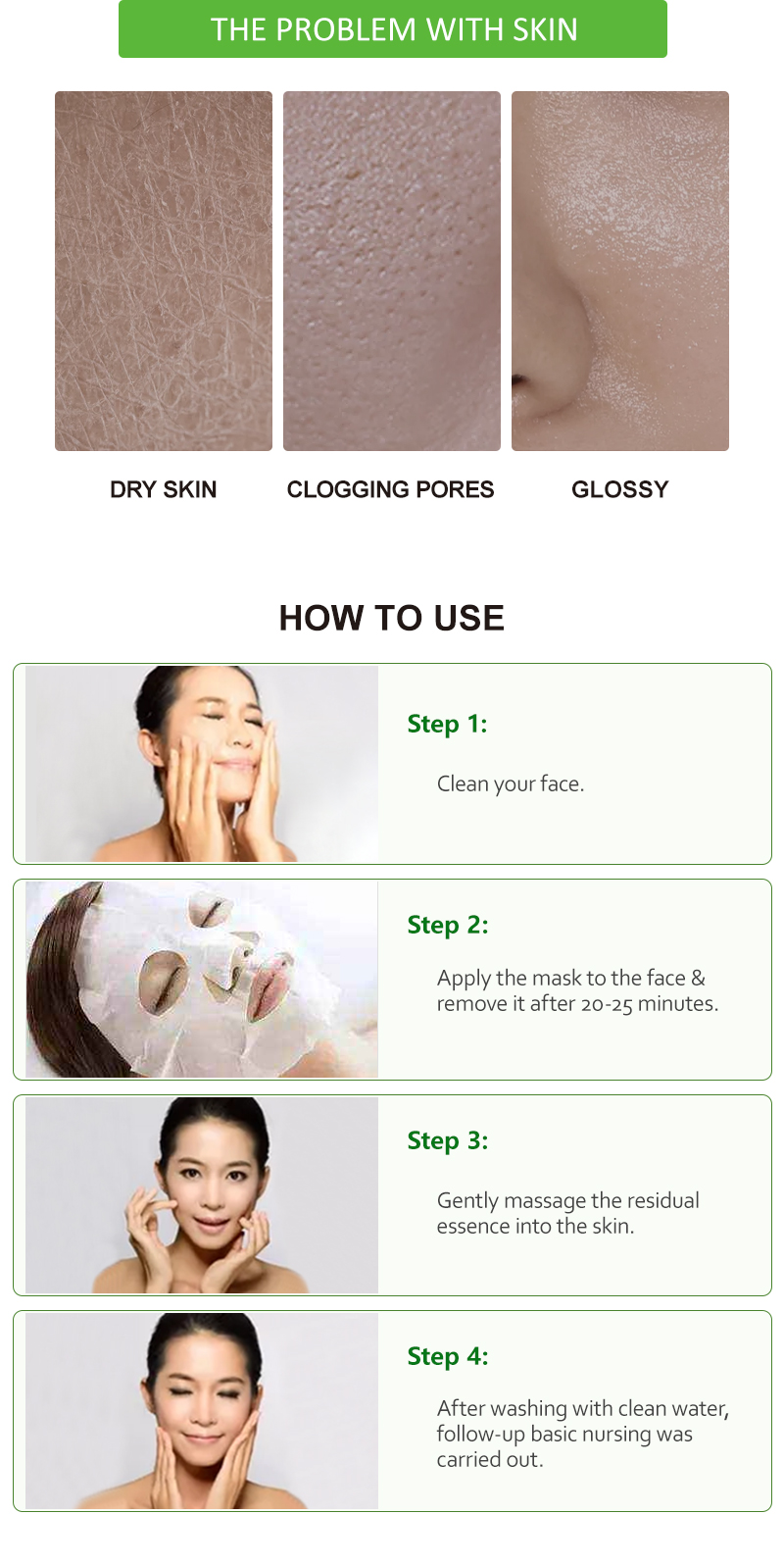 THE PROBLEM WITH SKIN

DRY SKIN

CLOGGING PORES

GLOSSY

HOW TO USE

Step 1:

Clean your face.

Step 2:

Apply the mask to the face & remove it after 20-25 minutes.

Step 3:

Gently massage the residual essence into the skin.

Step 4:

After washing with clean water, follow-up basic nursing was carried out.