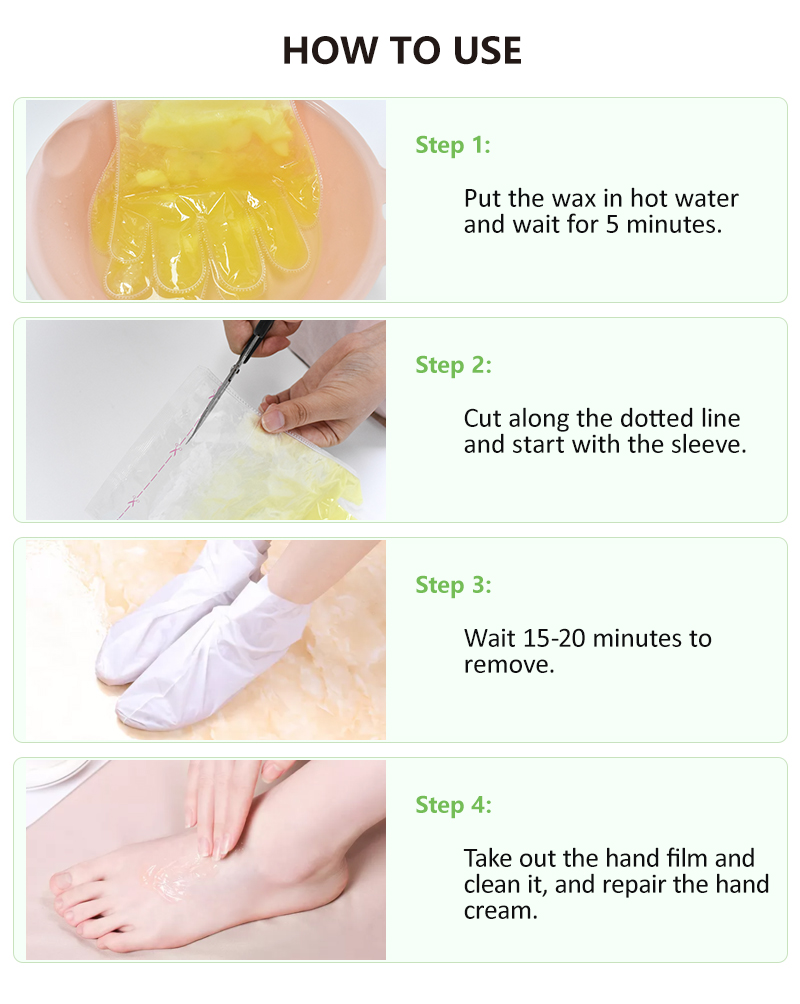 HOW TO USE

Step 1:

Put the wax in hot water and wait for 5 minutes.

Step 2:

Cut along the dotted line and start with the sleeve.

Step 3:

Wait 15-20 minutes to remove.

Step 4:

Take out the hand film and clean it, and repair the hand cream.