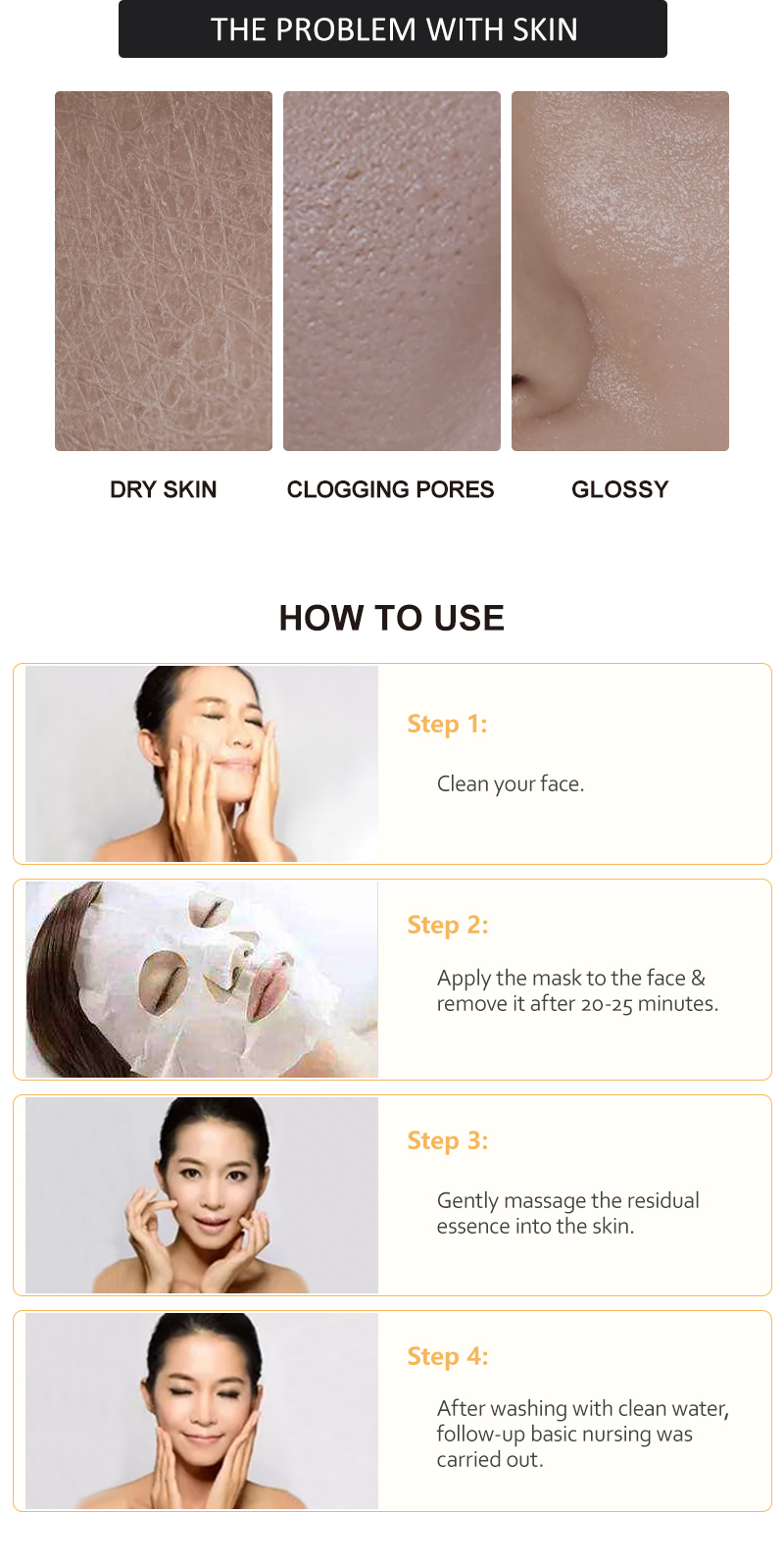 THE PROBLEM WITH SKIN

DRY SKIN

CLOGGING PORES

GLOSSY

HOW TO USE

Step 1:

Clean your face.

Step 2:

Apply the mask to the face & remove it after 20-25 minutes.

Step 3:

Gently massage the residual essence into the skin.

Step 4:

After washing with clean water, follow-up basic nursing was carried out.