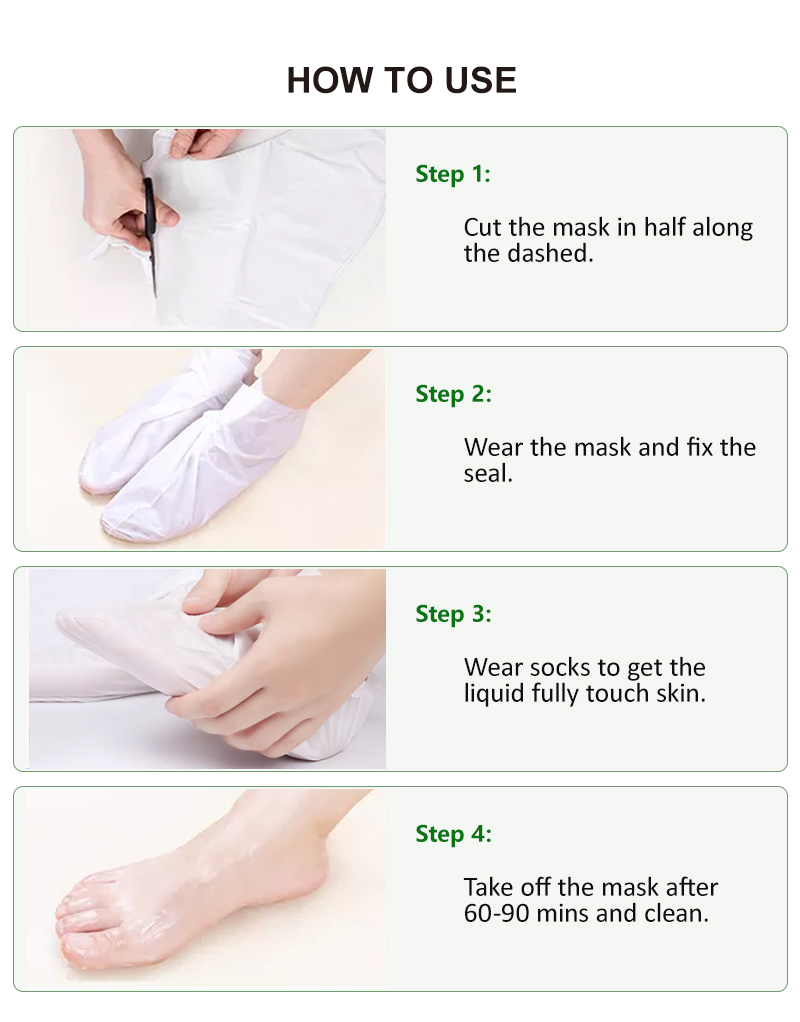 HOW TO USE

Step 1:

Cut the mask in half along the dashed.

Step 2:

Wear the mask and fix the seal.

Step 3:

Wear socks to get the liquid fully touch skin.

Step 4:

Take off the mask after 60-90 mins and clean.