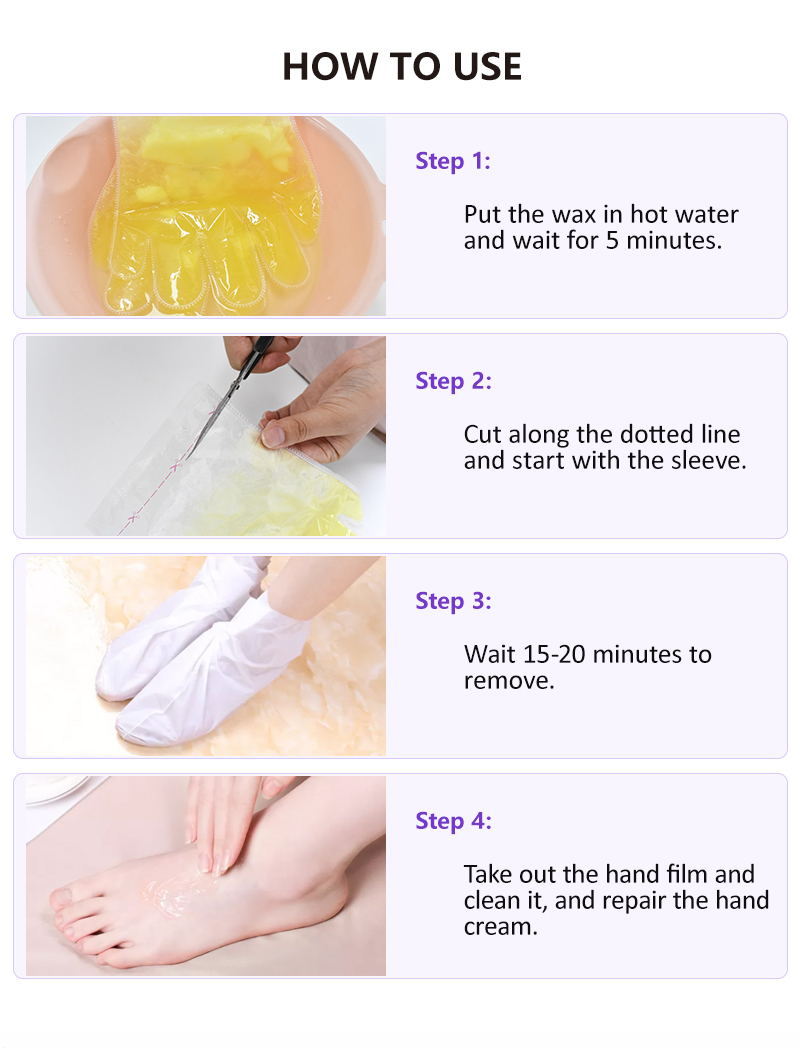 HOW TO USE

Step 1:

Put the wax in hot water and wait for 5 minutes.

Step 2:

Cut along the dotted line and start with the sleeve.

Step 3:

Wait 15-20 minutes to remove.

Step 4:

Take out the hand film and clean it, and repair the hand cream.