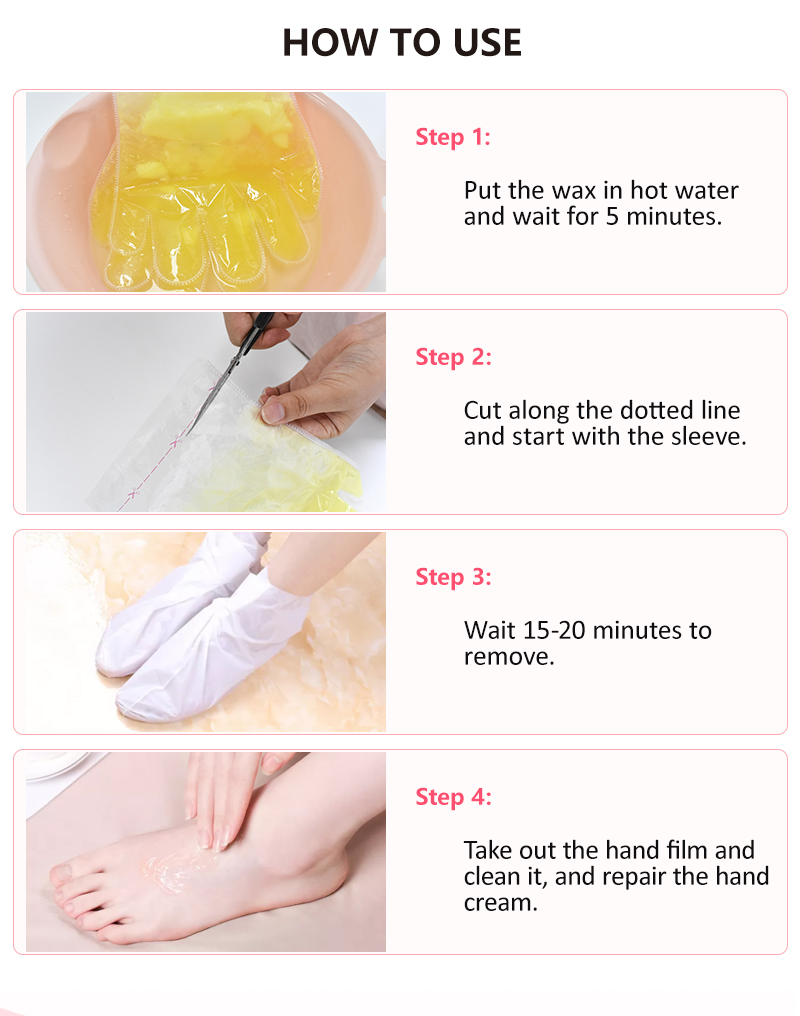 HOW TO USE

Step 1:

Put the wax in hot water and wait for 5 minutes.

Step 2:

Cut along the dotted line and start with the sleeve.

Step 3:

Wait 15-20 minutes to remove.

Step 4:

Take out the hand film and clean it, and repair the hand cream.