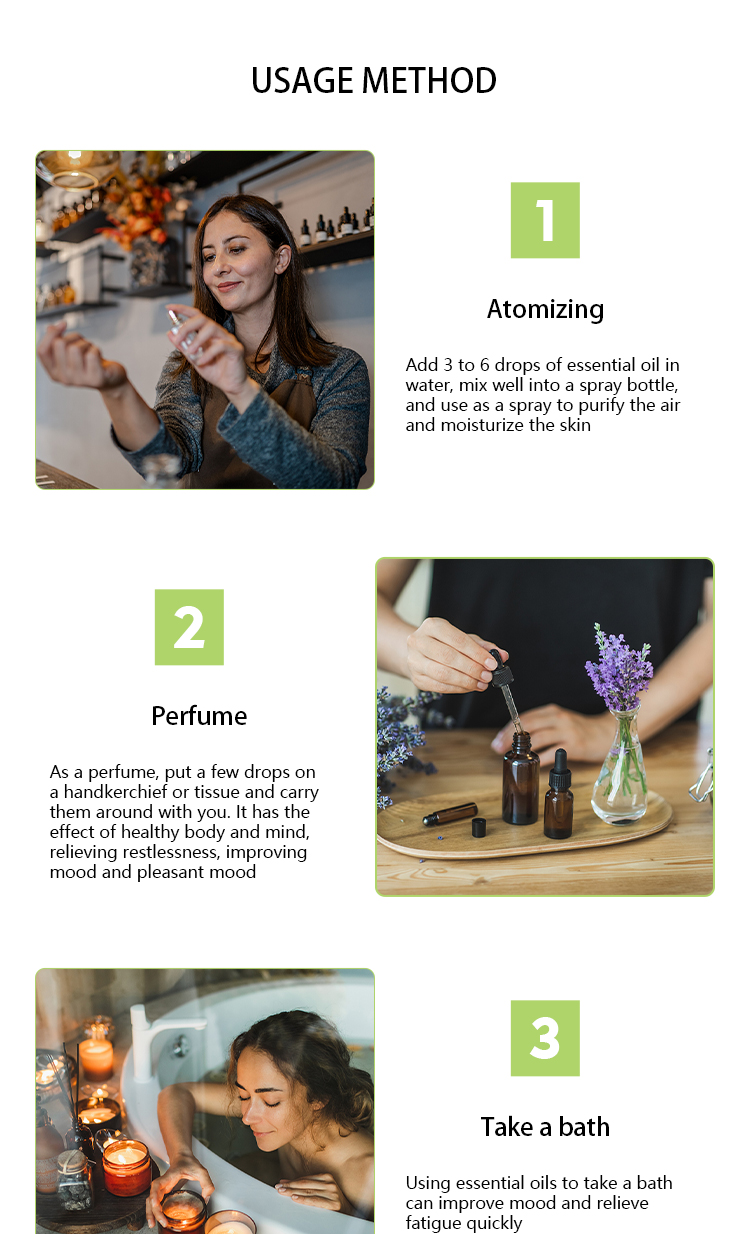 USAGE METHOD

1

Atomizing

Add 3 to 6 drops of essential oil in water, mix well into a spray bottle, and use as a spray to purify the air and moisturize the skin

2

Perfume

As a perfume, put a few drops on a handkerchief or tissue and carry them around with you. It has the effect of healthy body and mind, relieving restlessness, improving mood and pleasant mood

3

Take a bath

Using essential oils to take a bath can improve mood and relieve fatigue quickly