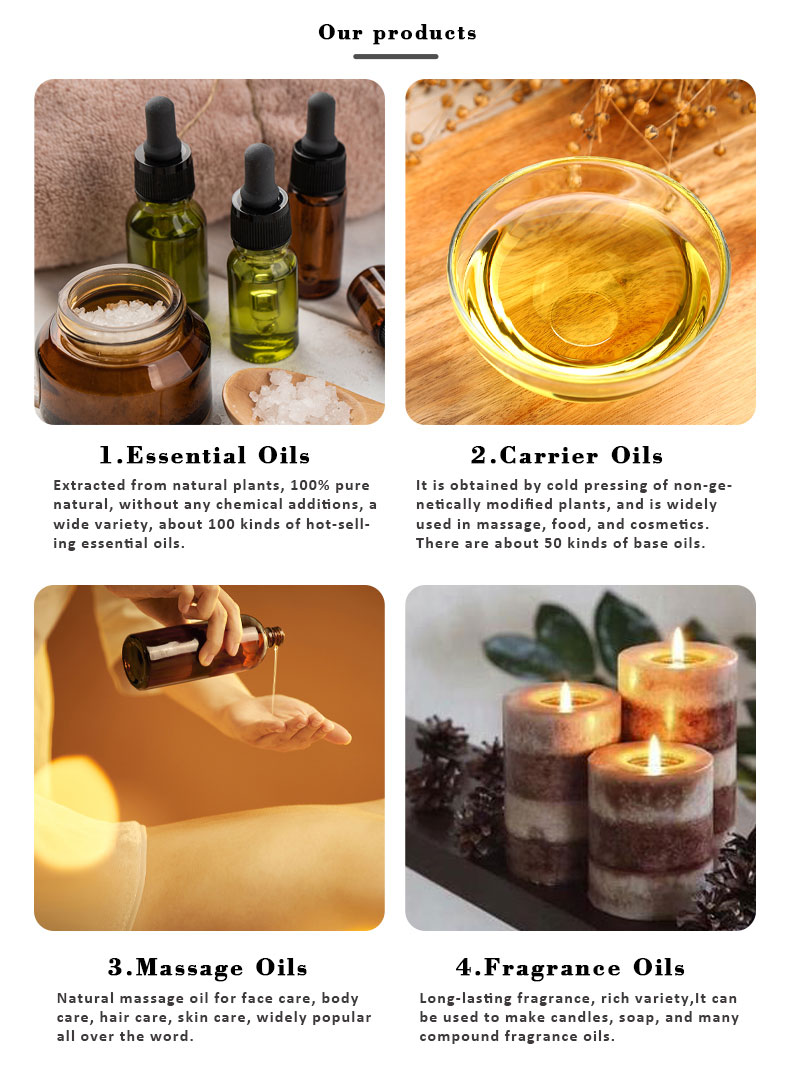 Our products

1.Essential Oils

Extracted from natural plants, 100% pure natural, without any chemical additions, a wide variety, about 100 kinds of hot-selling essential oils.

2.Carrier Oils

It is obtained by cold pressing of non-genetically modified plants, and is widely used in massage, food, and cosmetics. There are about 50 kinds of base oils.

3.Massage Oils

Natural massage oil for face care, body care, hair care, skin care, widely popular all over the word.

4.Fragrance Oils

Long-lasting fragrance, rich variety,It can be used to make candles, soap, and many compound fragrance oils.