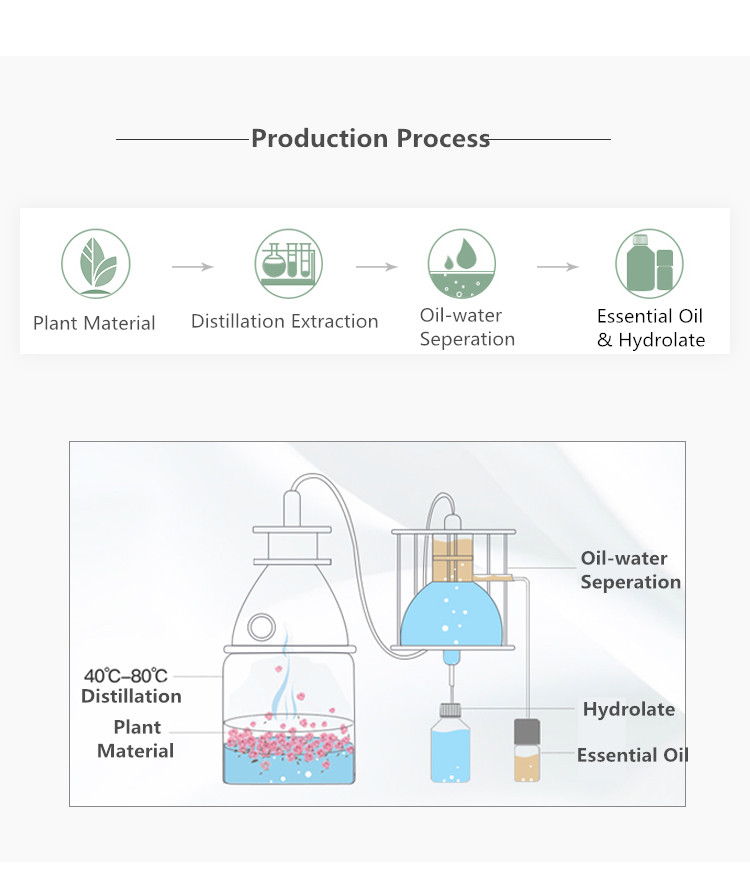 Production Process

Plant Material

Distillation Extraction

Oil-water Seperation

Essential Oil & Hydrolate

Oil-water Seperation

40℃–80℃ Distillation

Plant Material

Hydrolate

Essential Oil