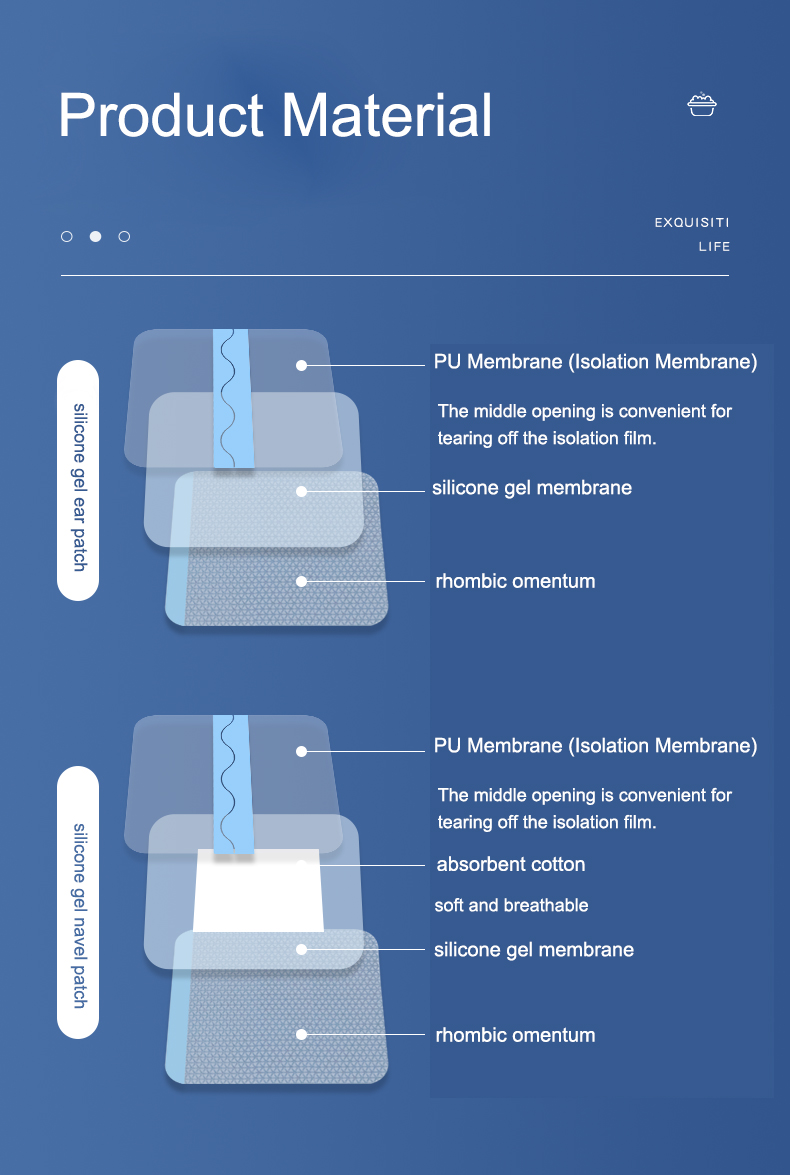 Product Material

EXQUISITI
LIFE

silicone gel ear patch

PU Membrane (Isolation Membrane)

The middle opening is convenient for tearing off the isolation film.

silicone gel membrane

rhombic omentum

silicone gel navel patch

PU Membrane (Isolation Membrane)

The middle opening is convenient for tearing off the isolation film.

absorbent cotton

soft and breathable

silicone gel membrane

rhombic omentum