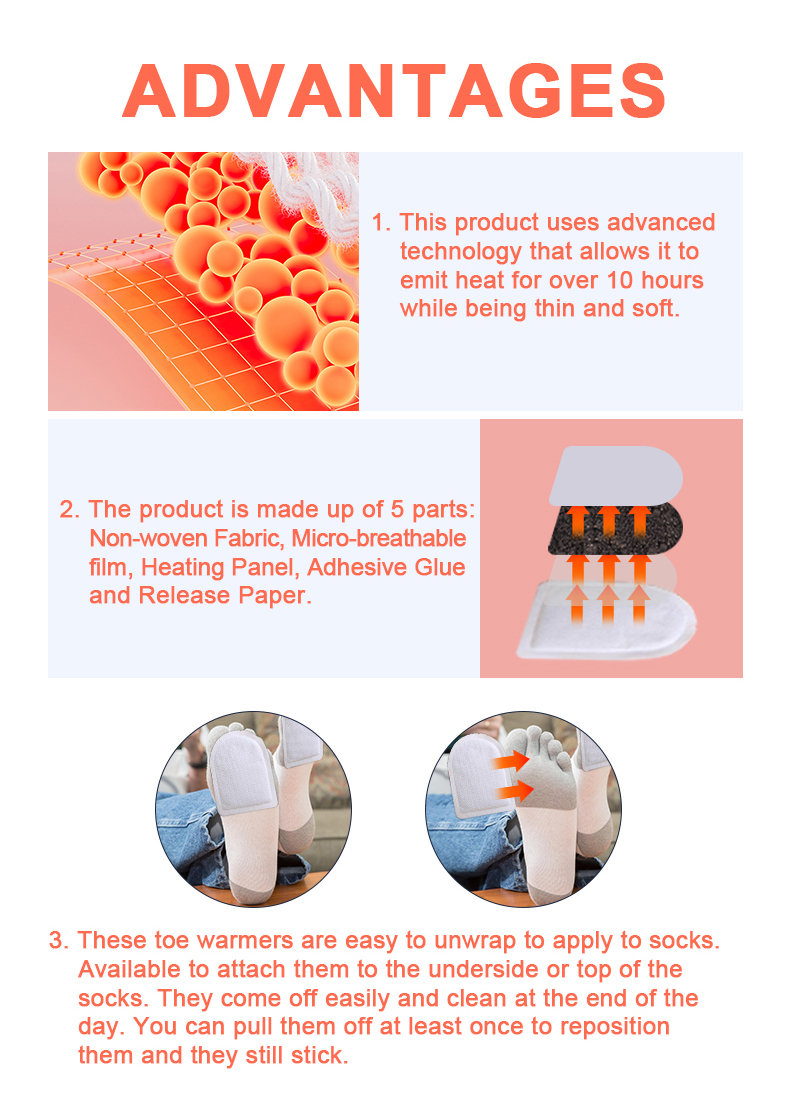 ADVANTAGES

1. This product uses advanced technology that allows it to emit heat for over 10 hours while being thin and soft.

2. The product is made up of 5 parts: Non-woven Fabric, Micro-breathable film, Heating Panel, Adhesive Glue and Release Paper.

3. These toe warmers are easy to unwrap to apply to socks. Available to attach them to the underside or top of the socks. They come off easily and clean at the end of the day. You can pull them off at least once to reposition them and they still stick.