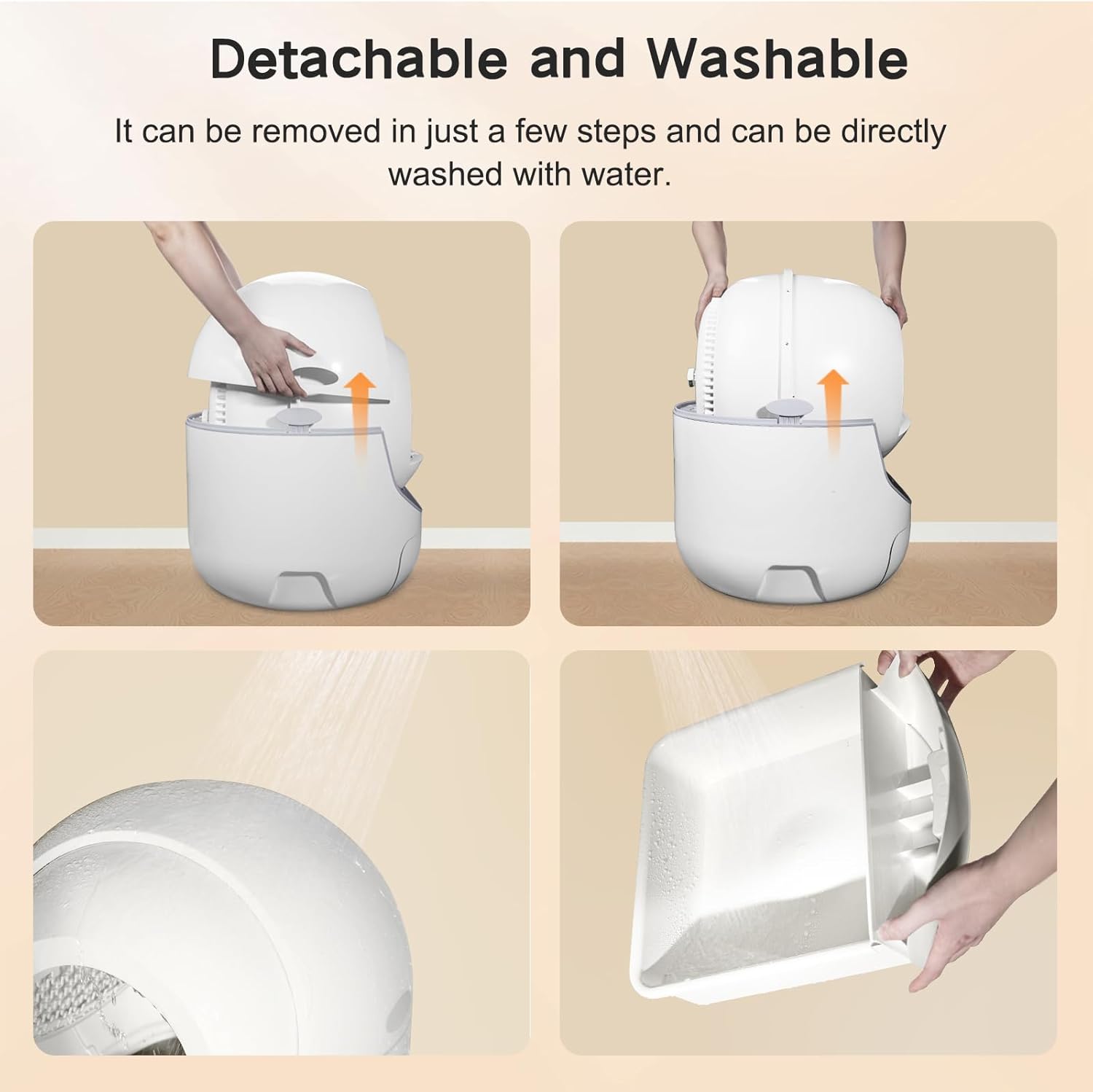 Detachable and Washable

It can be removed in just a few steps and can be directly washed with water.