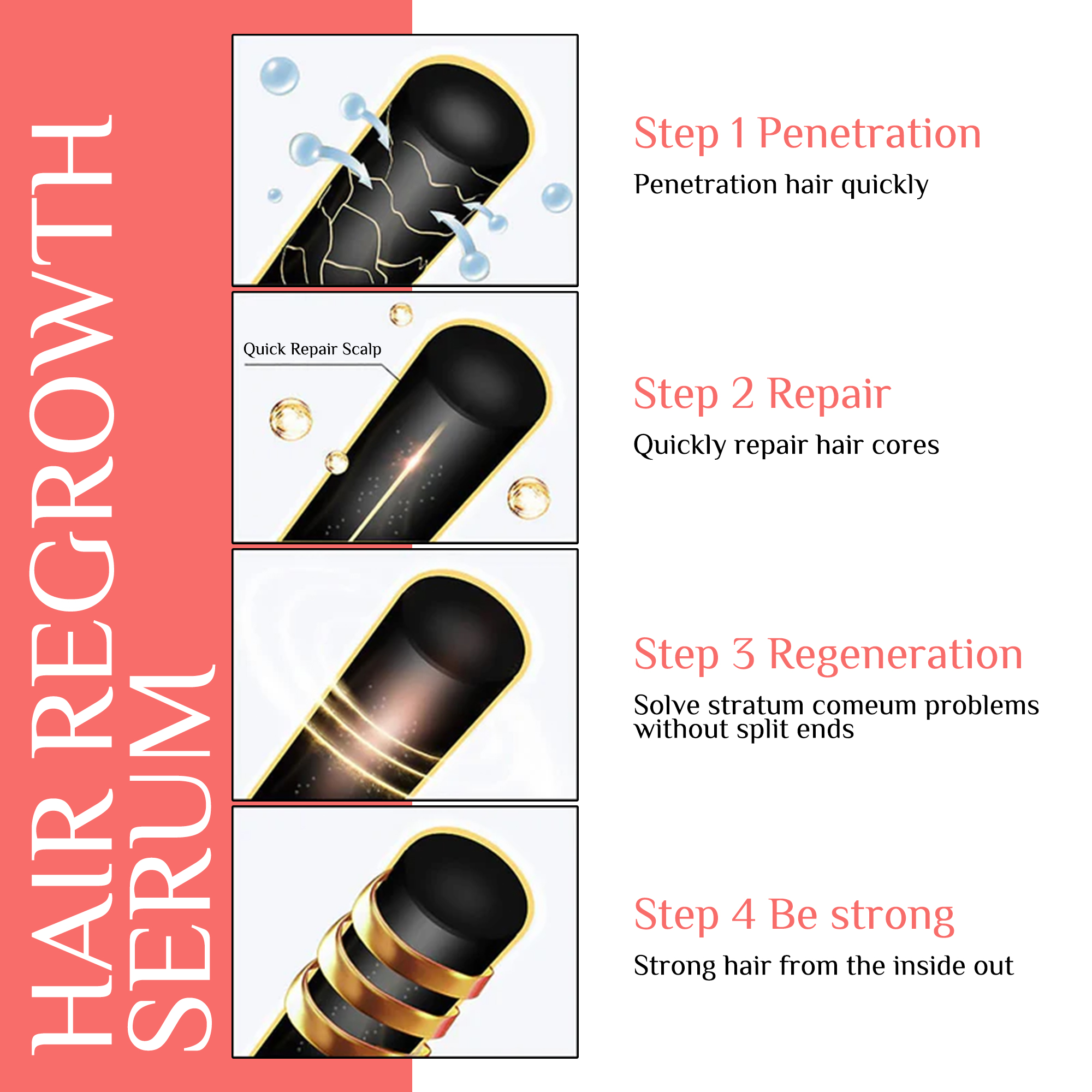 HAIR REGROWTH SERUM

Quick Repair Scalp

Step 1 Penetration
Penetration hair quickly

Step 2 Repair
Quickly repair hair cores

Step 3 Regeneration
Solve stratum comeum problems without split ends

Step 4 Be strong
Strong hair from the inside out