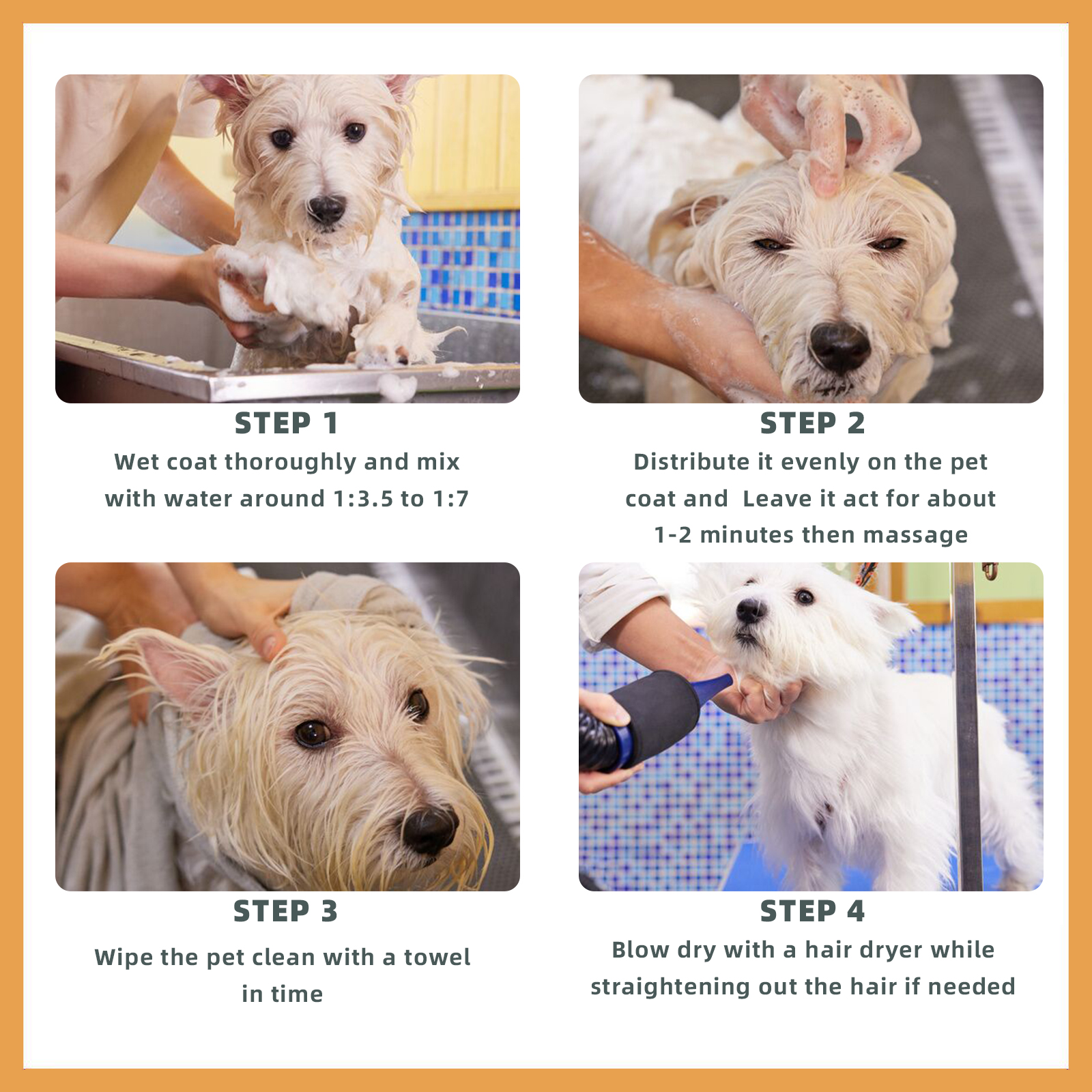 STEP 1
Wet coat thoroughly and mix with water around 1:3.5 to 1:7

STEP 2
Distribute it evenly on the pet coat and  Leave it act for about 1-2 minutes then massage

STEP 3
Wipe the pet clean with a towel in time

STEP 4
Blow dry with a hair dryer while straightening out the hair if needed