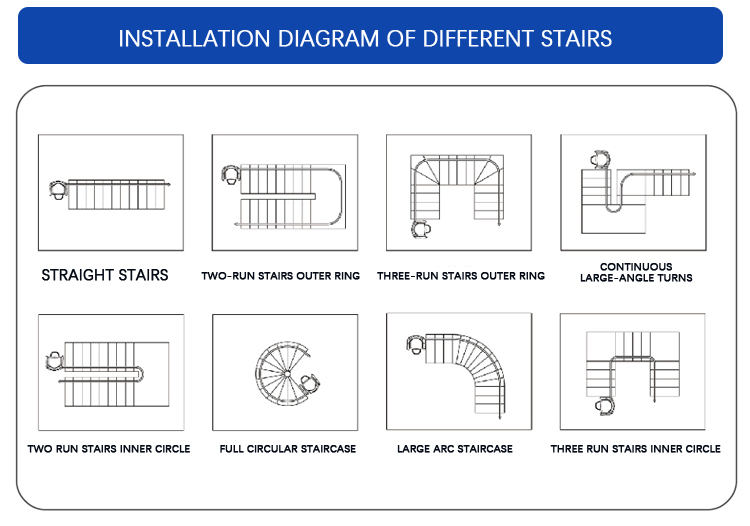 INSTALLATION DIAGRAM OF DIFFERENT STAIRS

STRAIGHT STAIRS

TWO-RUN STAIRS OUTER RING

THREE-RUN STAIRS OUTER RING

CONTINUOUS LARGE-ANGLE TURNS

TWO RUN STAIRS INNER CIRCLE

FULL CIRCULAR STAIRCASE

LARGE ARC STAIRCASE

THREE RUN STAIRS INNER CIRCLE