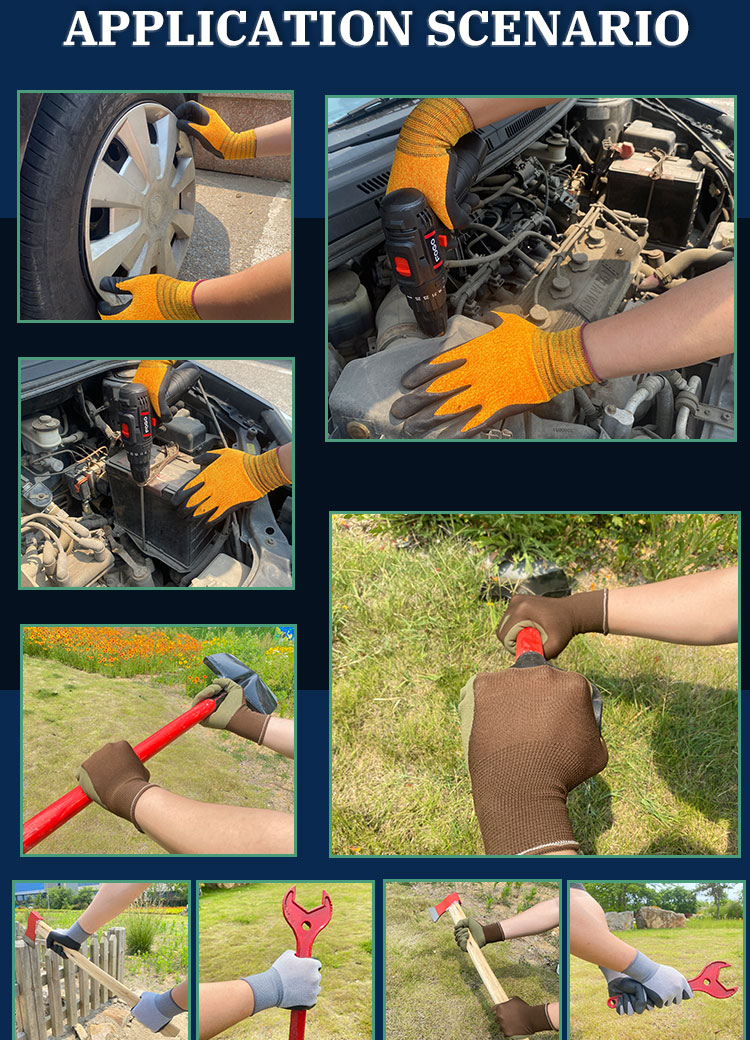 APPLICATION SCENARIO