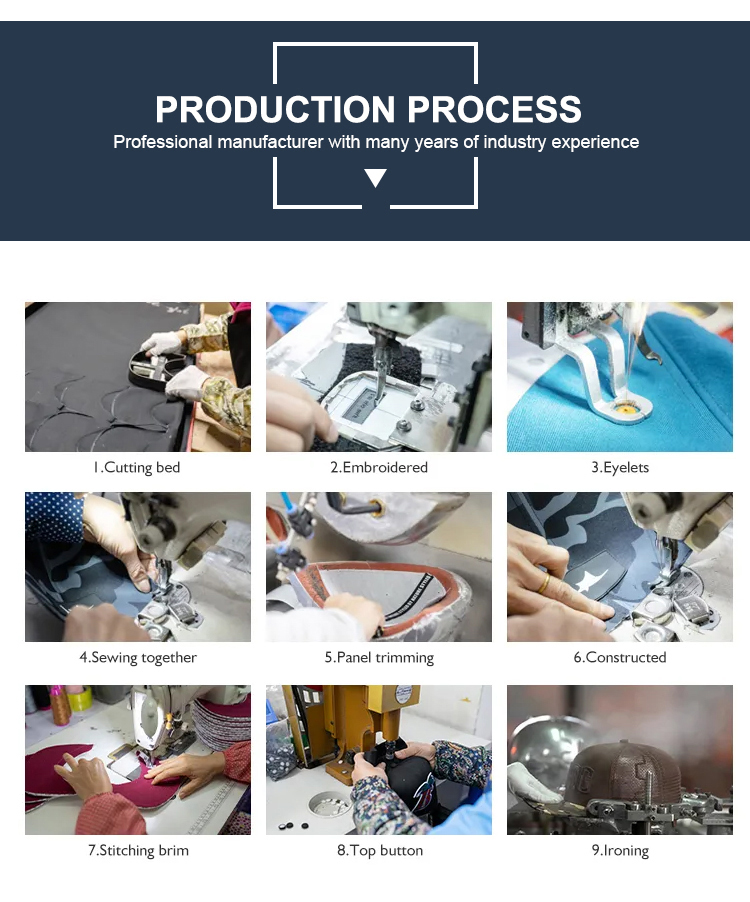 PRODUCTION PROCESS
Professional manufacturer with many years of industry experience

1.Cutting bed

2.Embroidered

3.Eyelets

4.Sewing together

5.Panel trimming

6.Constructed

7.Stitching brim

8.Top button

9.Ironing