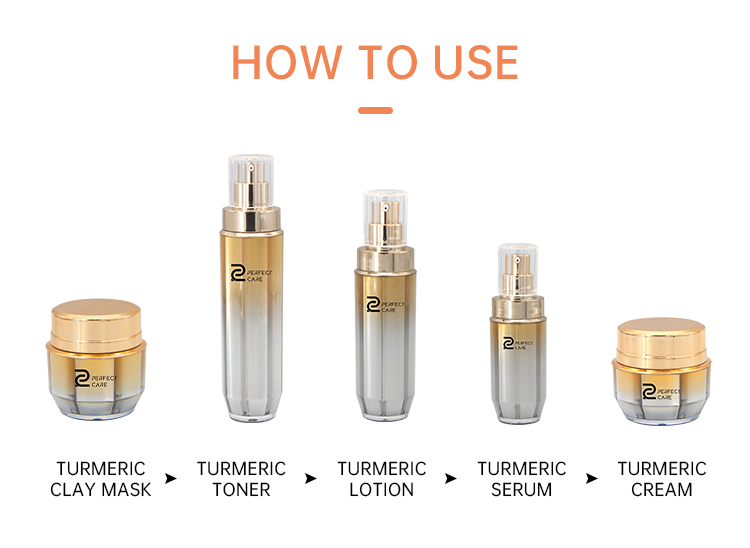 HOW TO USE

PERFECT CARE

PERFECT CARE

PERFECT CARE

PERFECT CARE

PERFECT CARE

TURMERIC CLAY MASK ➤ TURMERIC TONER ➤ TURMERIC LOTION ➤ TURMERIC SERUM ➤ TURMERIC CREAM