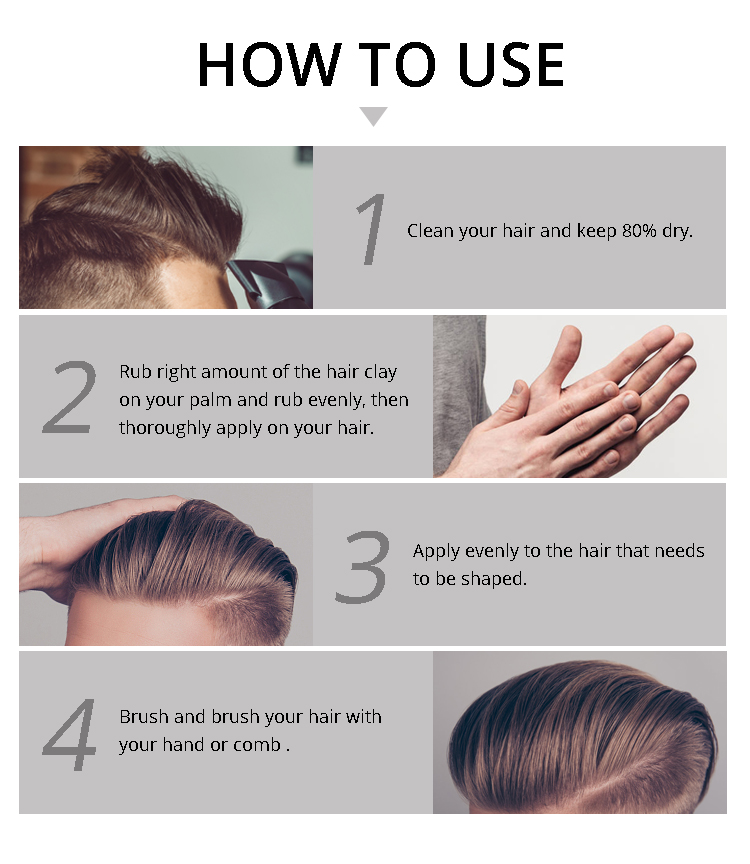 HOW TO USE

1 Clean your hair and keep 80% dry.

2 Rub right amount of the hair clay on your palm and rub evenly, then thoroughly apply on your hair.

3 Apply evenly to the hair that needs to be shaped.

4 Brush and brush your hair with your hand or comb .