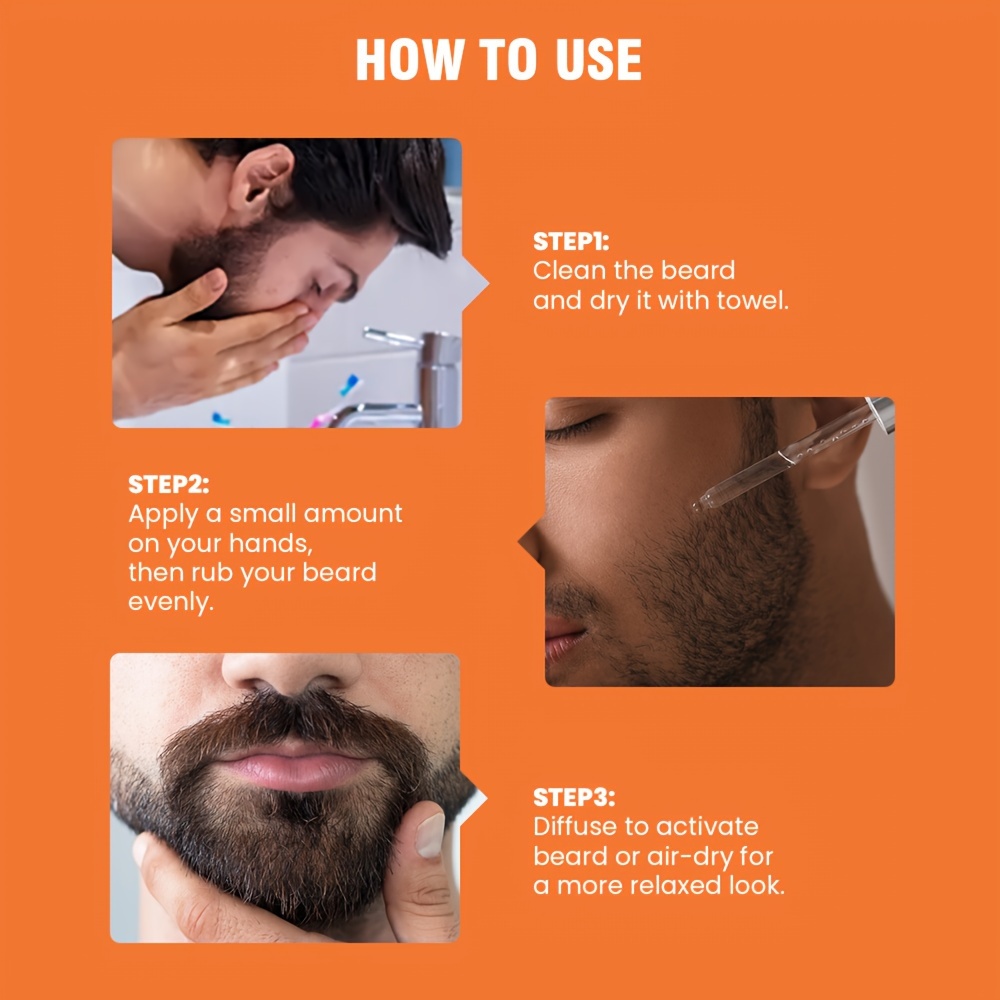 HOW TO USE

STEP1:
Clean the beard and dry it with towel.

STEP2:
Apply a small amount on your hands, then rub your beard evenly.

STEP3:
Diffuse to activate beard or air-dry for a more relaxed look.