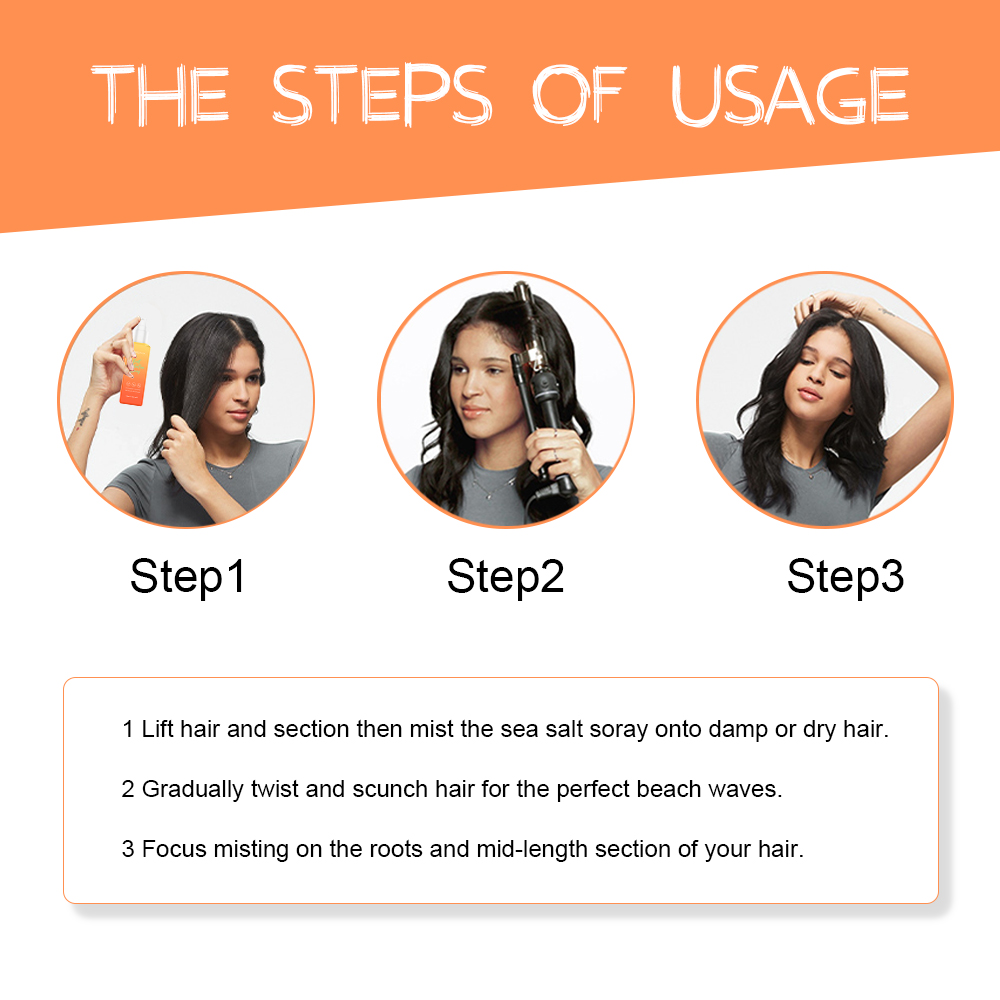 THE STEPS OF USAGE

Step1

Step2

Step3

1 Lift hair and section then mist the sea salt soray onto damp or dry hair.

2 Gradually twist and scunch hair for the perfect beach waves.

3 Focus misting on the roots and mid-length section of your hair.