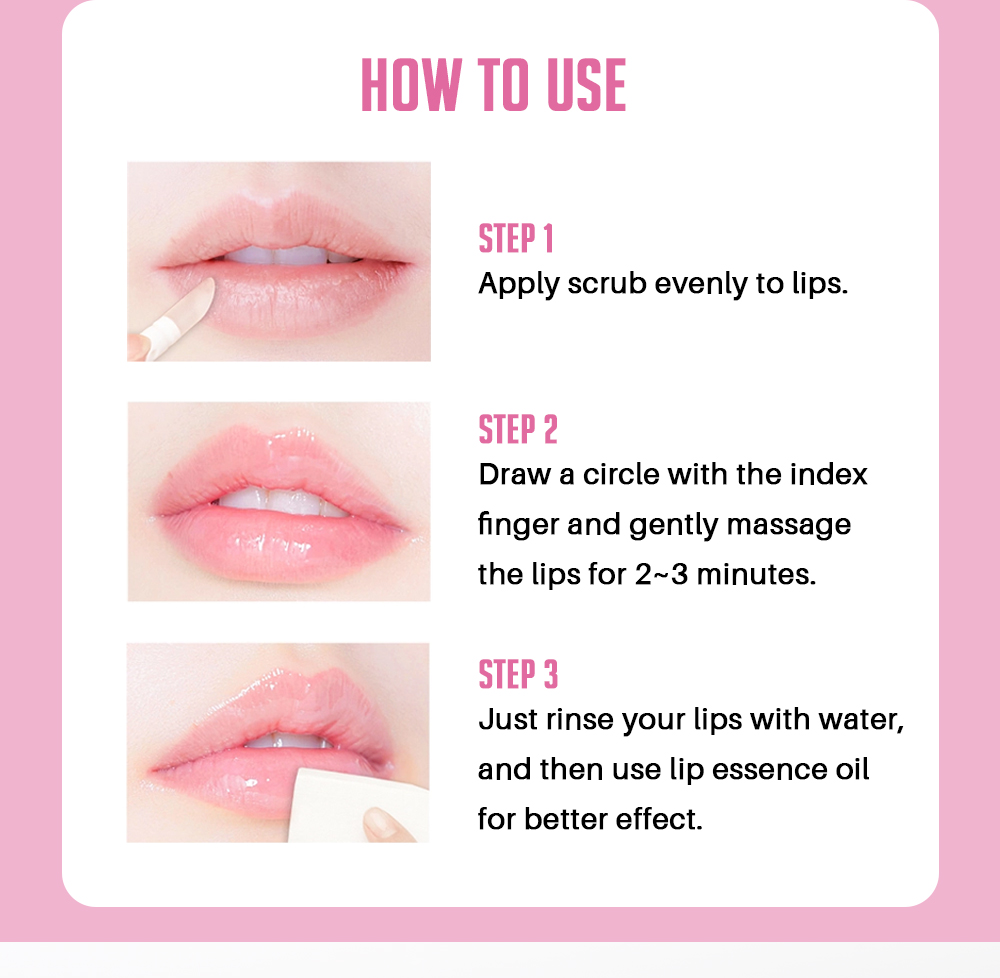 HOW TO USE

STEP 1
Apply scrub evenly to lips.

STEP 2
Draw a circle with the index finger and gently massage the lips for 2~3 minutes.

STEP 3
Just rinse your lips with water, and then use lip essence oil for better effect.