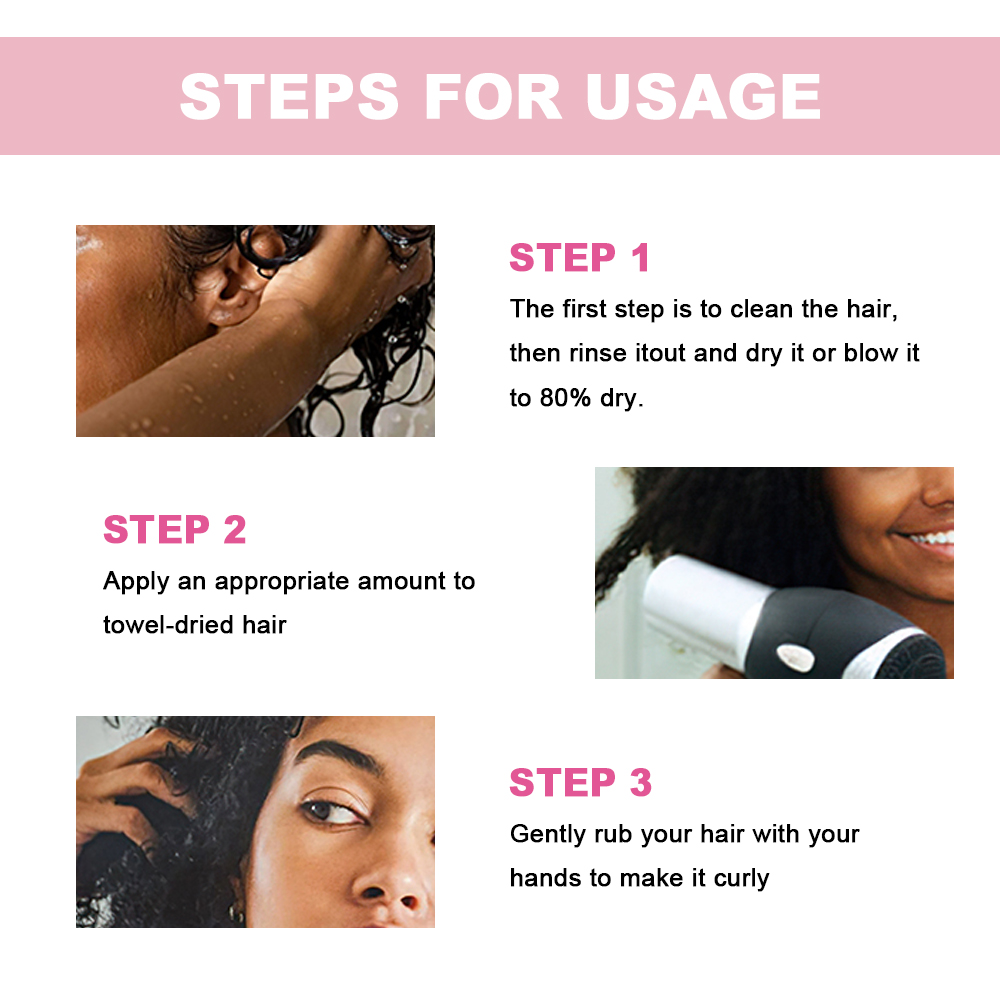 STEPS FOR USAGE

STEP 1
The first step is to clean the hair, then rinse itout and dry it or blow it to 80% dry.

STEP 2
Apply an appropriate amount to towel-dried hair

STEP 3
Gently rub your hair with your hands to make it curly