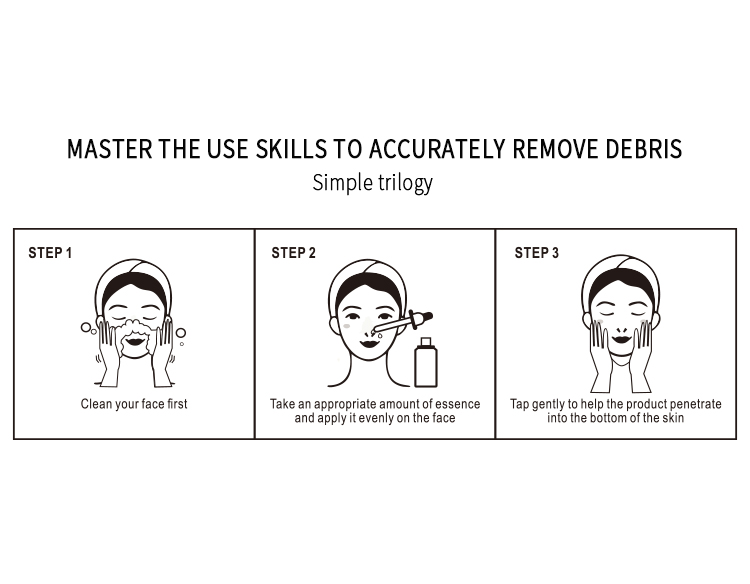 MASTER THE USE SKILLS TO ACCURATELY REMOVE DEBRIS
Simple trilogy

STEP 1
Clean your face first

STEP 2
Take an appropriate amount of essence and apply it evenly on the face

STEP 3
Tap gently to help the product penetrate into the bottom of the skin