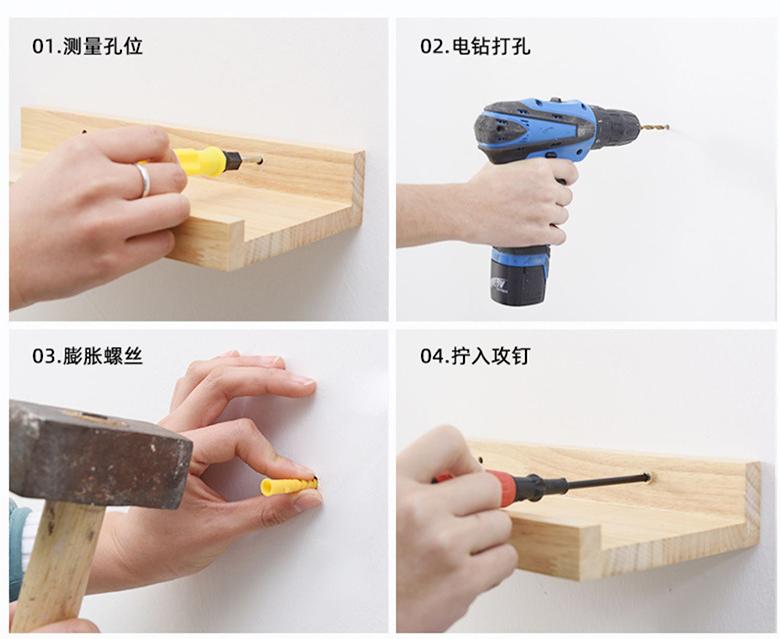 01.测量孔位

02.电钻打孔

03.膨胀螺丝

04.拧入攻钉