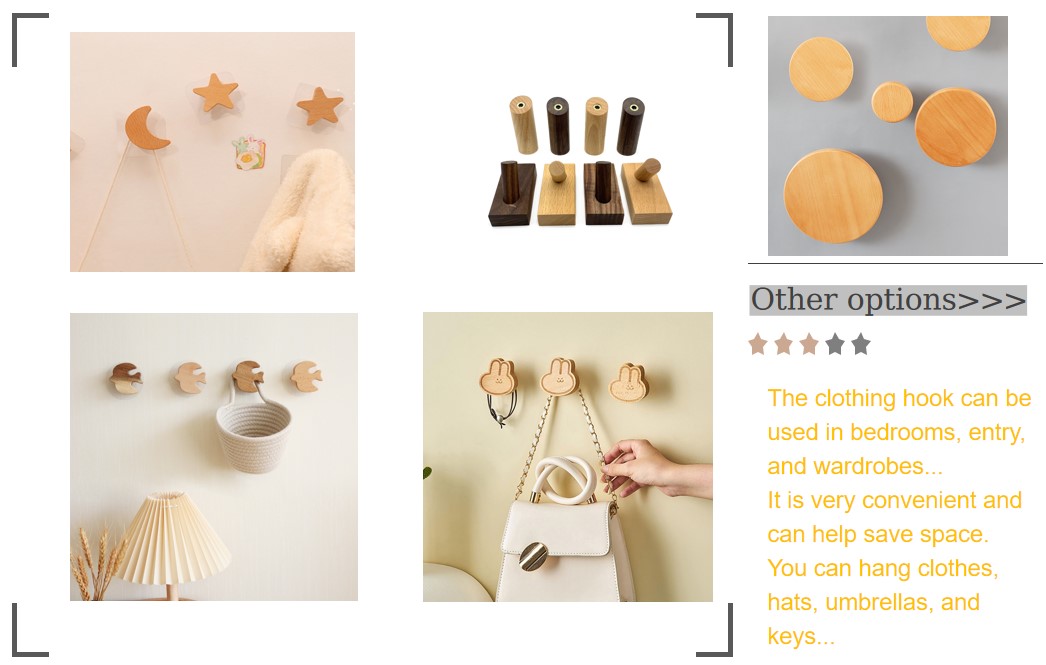 Other options>>>

The clothing hook can be used in bedrooms, entry, and wardrobes...
It is very convenient and can help save space.
You can hang clothes, hats, umbrellas, and keys...