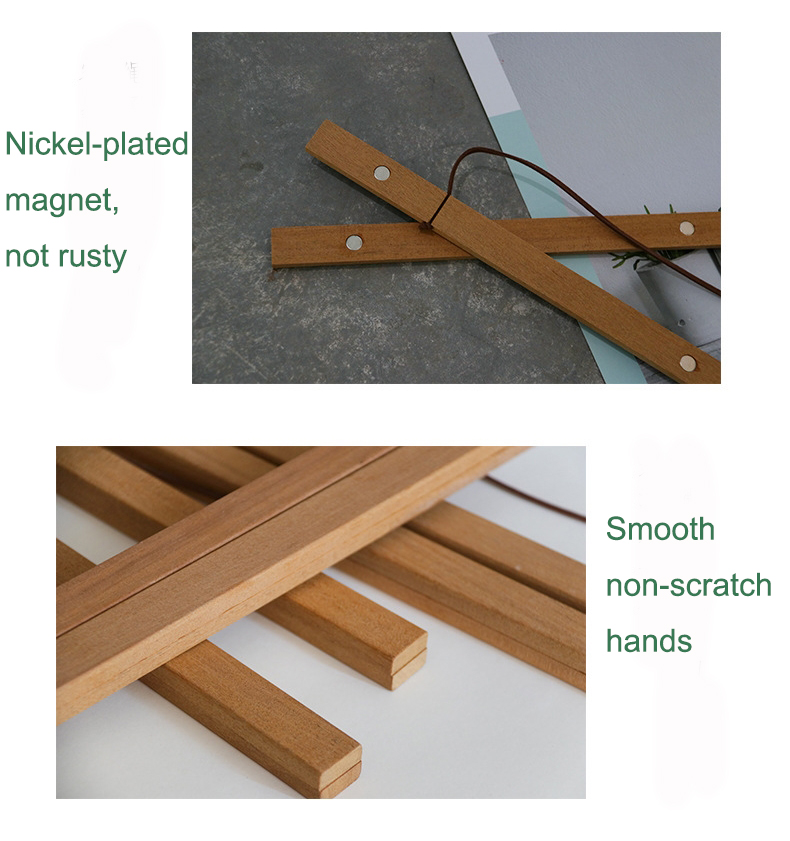 Nickel-plated magnet, not rusty

Smooth non-scratch hands