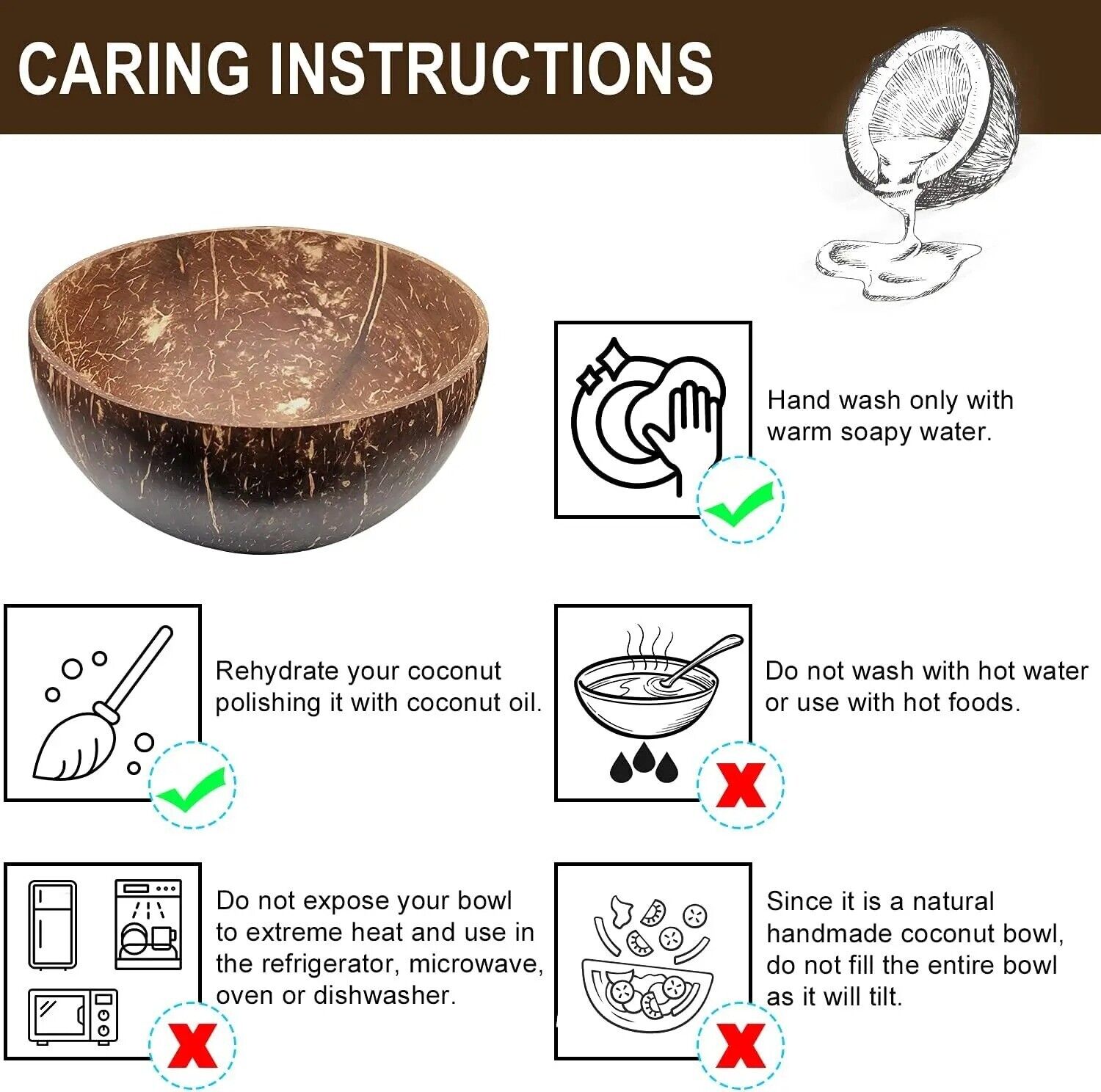 CARING INSTRUCTIONS

Hand wash only with warm soapy water.

Rehydrate your coconut polishing it with coconut oil.

Do not wash with hot water or use with hot foods.

Do not expose your bowl to extreme heat and use in the refrigerator, microwave, oven or dishwasher.

Since it is a natural handmade coconut bowl, do not fill the entire bowl as it will tilt.