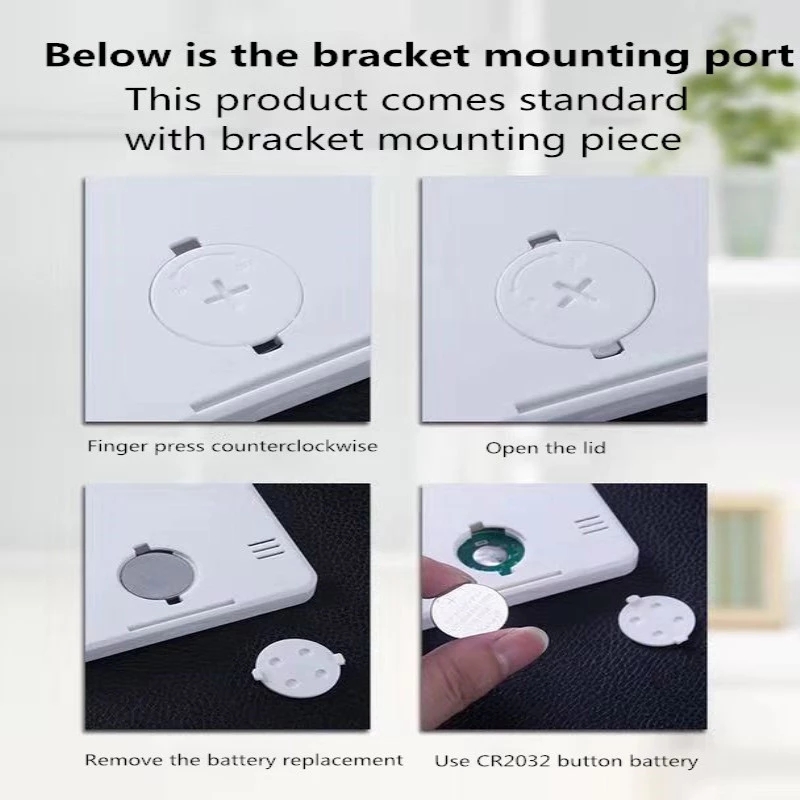 Below is the bracket mounting port

This product comes standard with bracket mounting piece

Finger press counterclockwise

Open the lid

Remove the battery replacement

Use CR2032 button battery